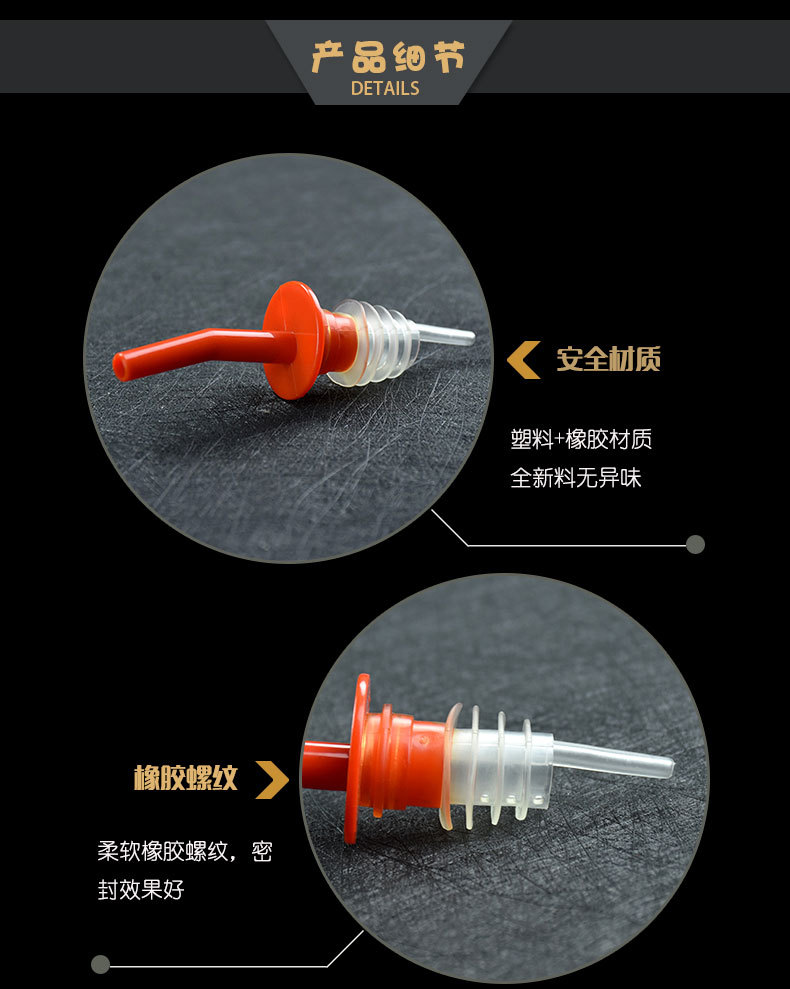 产品细节
DETAILS

安全材质

塑料+橡胶材质
全新料无异味

橡胶螺纹

柔软橡胶螺纹，密封效果好