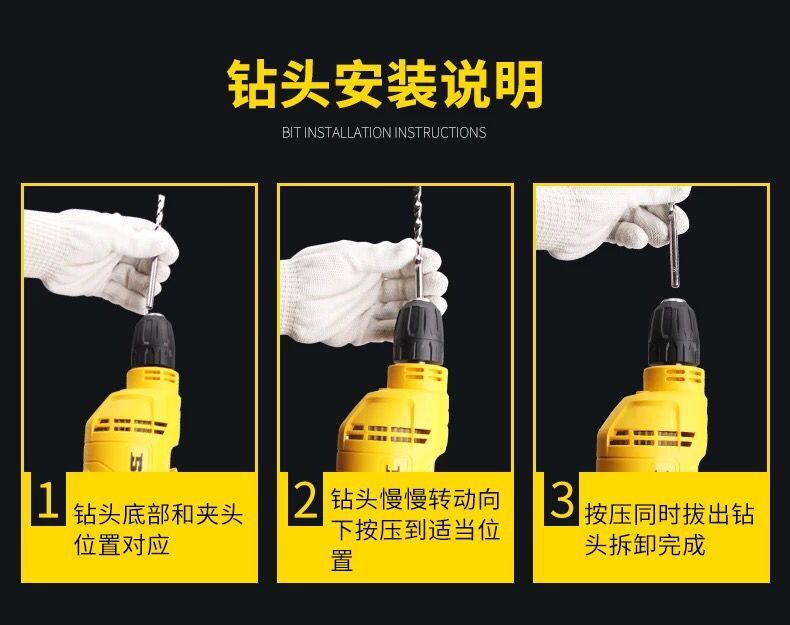 钻头安装说明

BIT INSTALLATION INSTRUCTIONS

1 钻头底部和夹头位置对应

2 钻头慢慢转动向下按压到适当位置

3 按压同时拔出钻头拆卸完成