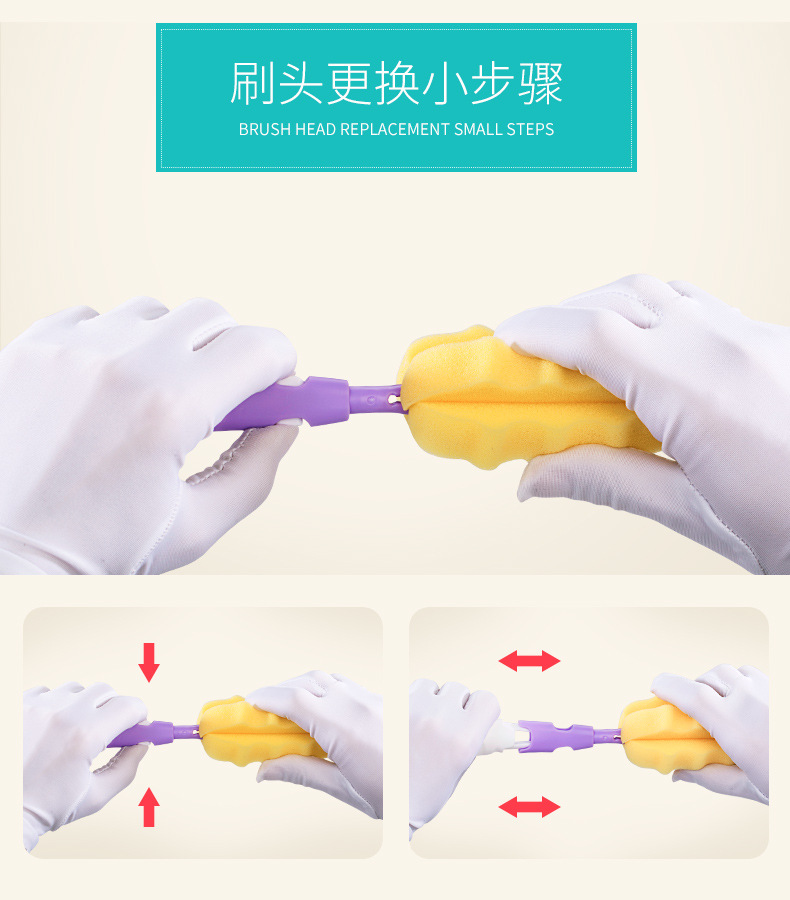 刷头更换小步骤

BRUSH HEAD REPLACEMENT SMALL STEPS