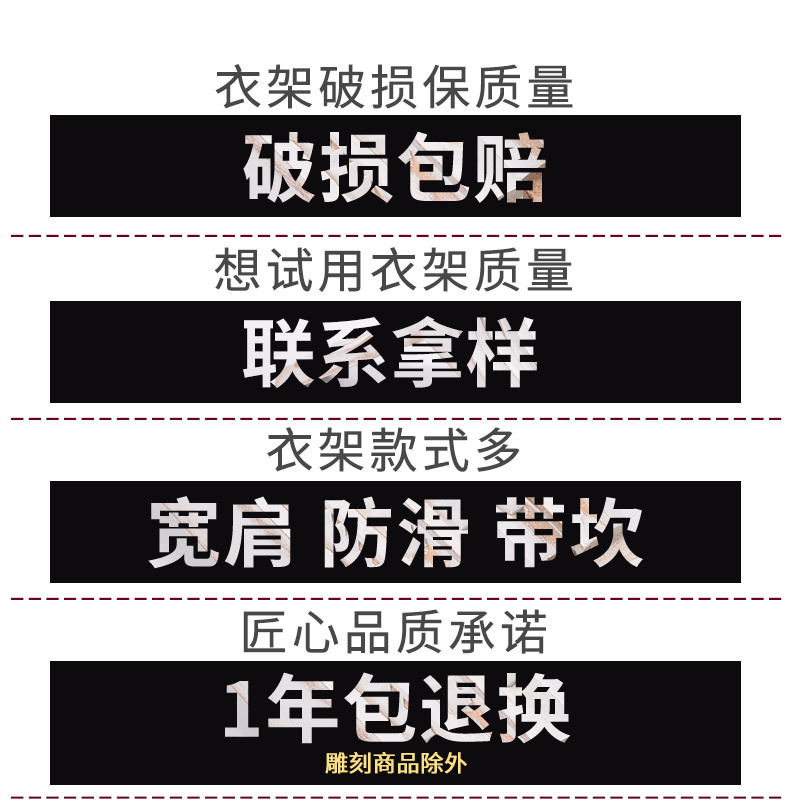 衣架破损保质量

破损包赔

想试用衣架质量

联系拿样

衣架款式多

宽肩 防滑 带坎

匠心品质承诺

1年包退换

雕刻商品除外