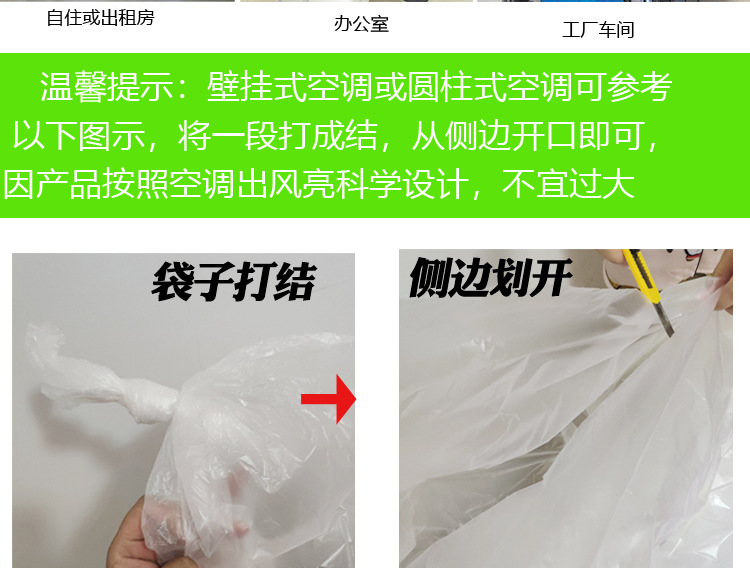 自住或出租房

办公室

工厂车间

温馨提示：壁挂式空调或圆柱式空调可参考以下图示，将一段打成结，从侧边开口即可，因产品按照空调出风亮科学设计，不宜过大

袋子打结

侧边划开