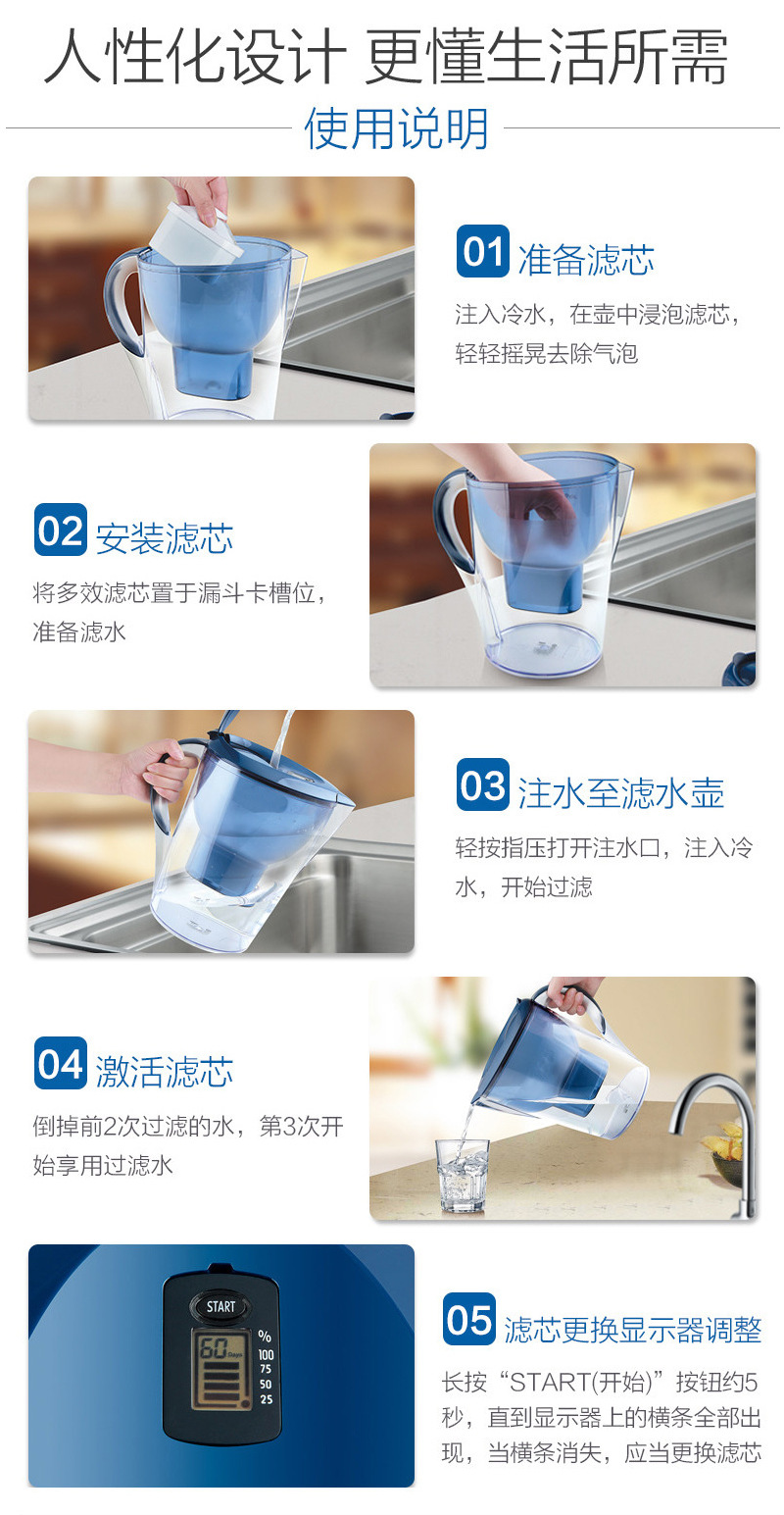 人性化设计 更懂生活所需

使用说明

01 准备滤芯

注入冷水，在壶中浸泡滤芯，轻轻摇晃去除气泡

02 安装滤芯

将多效滤芯置于漏斗卡槽位，准备滤水

03 注水至滤水壶

轻按指压打开注水口，注入冷水，开始过滤

04 激活滤芯

倒掉前2次过滤的水，第3次开始享用过滤水

START

60 Days

%
100
75
50
25

05 滤芯更换显示器调整

长按“START(开始)”按钮约5秒，直到显示器上的横条全部出现，当横条消失，应当更换滤芯