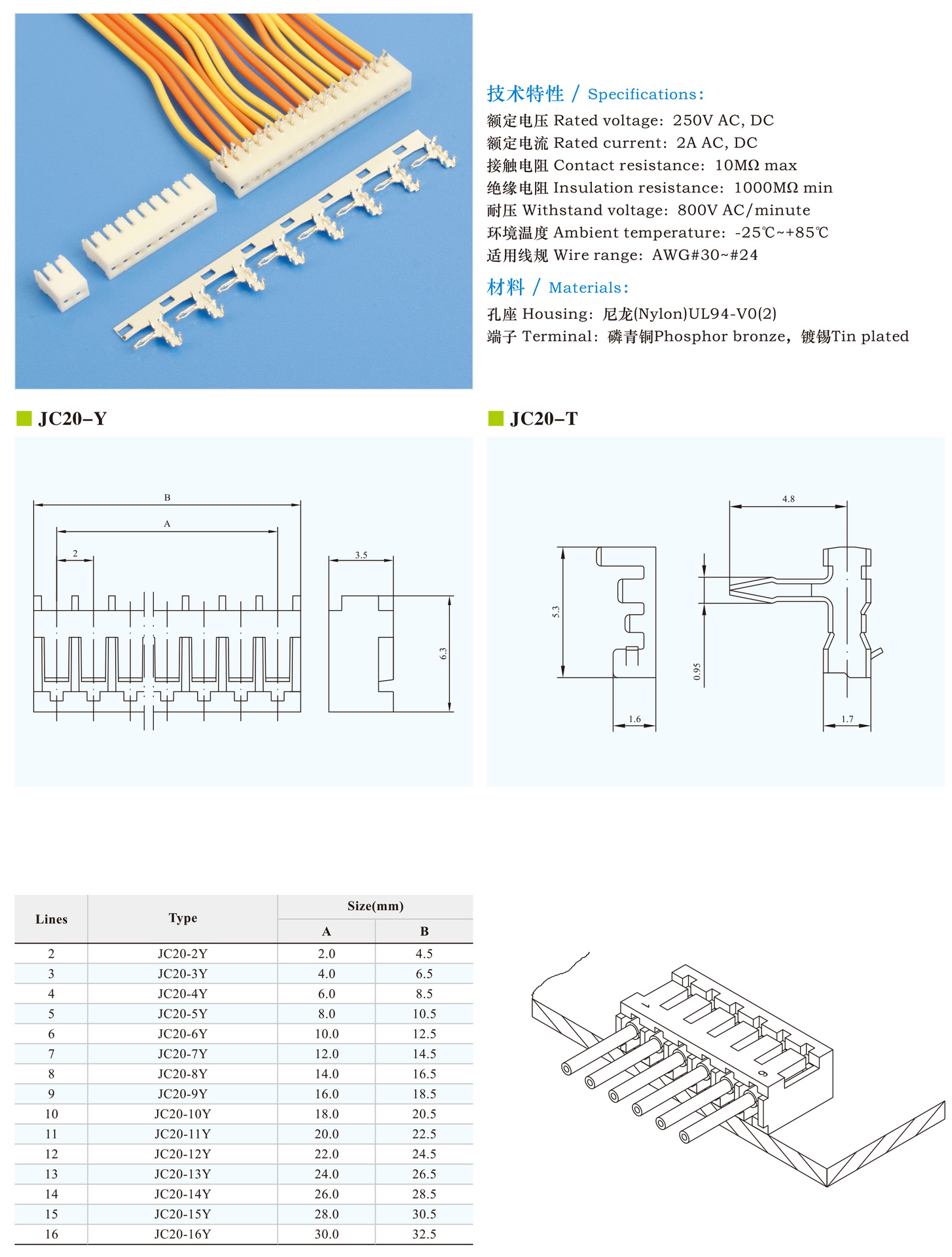 技术特性 / Specifications:
额定电压 Rated voltage: 250V AC, DC
额定电流 Rated current: 2A AC, DC
接触电阻 Contact resistance: 10MΩ max
绝缘电阻 Insulation resistance: 1000MΩ min
耐压 Withstand voltage: 800V AC/minute
环境温度 Ambient temperature: -25℃~+85℃
适用线规 Wire range: AWG#30~#24

材料 / Materials:
孔座 Housing: 尼龙(Nylon)UL94-V0(2)
端子 Terminal: 磷青铜Phosphor bronze, 镀锡Tin plated

JC20-Y

B
A
2
3.5
6.3

JC20-T

4.8
5.3
0.95
1.6
1.7

| Lines | Type | Size(mm) A | Size(mm) B |
|---|---|---|---|
| 2 | JC20-2Y | 2.0 | 4.5 |
| 3 | JC20-3Y | 4.0 | 6.5 |
| 4 | JC20-4Y | 6.0 | 8.5 |
| 5 | JC20-5Y | 8.0 | 10.5 |
| 6 | JC20-6Y | 10.0 | 12.5 |
| 7 | JC20-7Y | 12.0 | 14.5 |
| 8 | JC20-8Y | 14.0 | 16.5 |
| 9 | JC20-9Y | 16.0 | 18.5 |
| 10 | JC20-10Y | 18.0 | 20.5 |
| 11 | JC20-11Y | 20.0 | 22.5 |
| 12 | JC20-12Y | 22.0 | 24.5 |
| 13 | JC20-13Y | 24.0 | 26.5 |
| 14 | JC20-14Y | 26.0 | 28.5 |
| 15 | JC20-15Y | 28.0 | 30.5 |
| 16 | JC20-16Y | 30.0 | 32.5 |

1
6