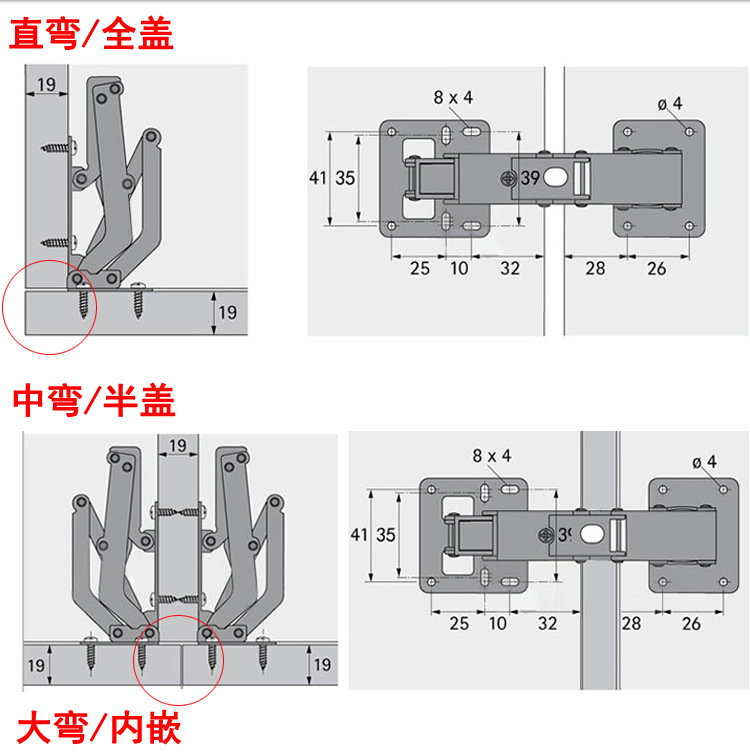 直弯/全盖

19

19

8 x 4

ø 4

41 35

39

25 10 32

28 26

中弯/半盖

19

19

19

8 x 4

ø 4

41 35

39

25 10 32

28 26

大弯/内嵌