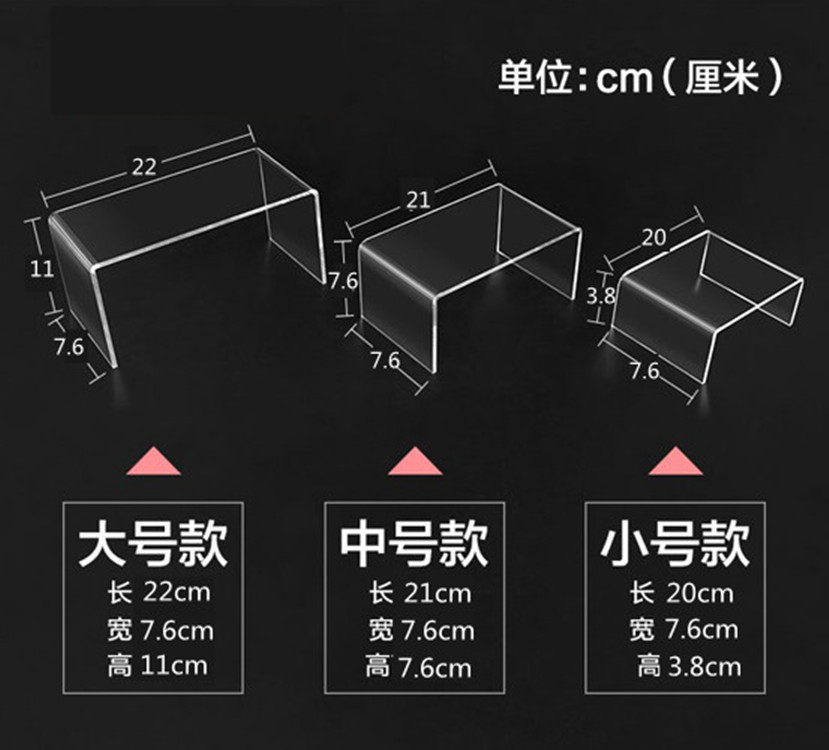 单位:cm(厘米)

22

11

7.6

21

7.6

7.6

20

3.8

7.6

大号款
长 22cm
宽 7.6cm
高 11cm

中号款
长 21cm
宽 7.6cm
高 7.6cm

小号款
长 20cm
宽 7.6cm
高 3.8cm