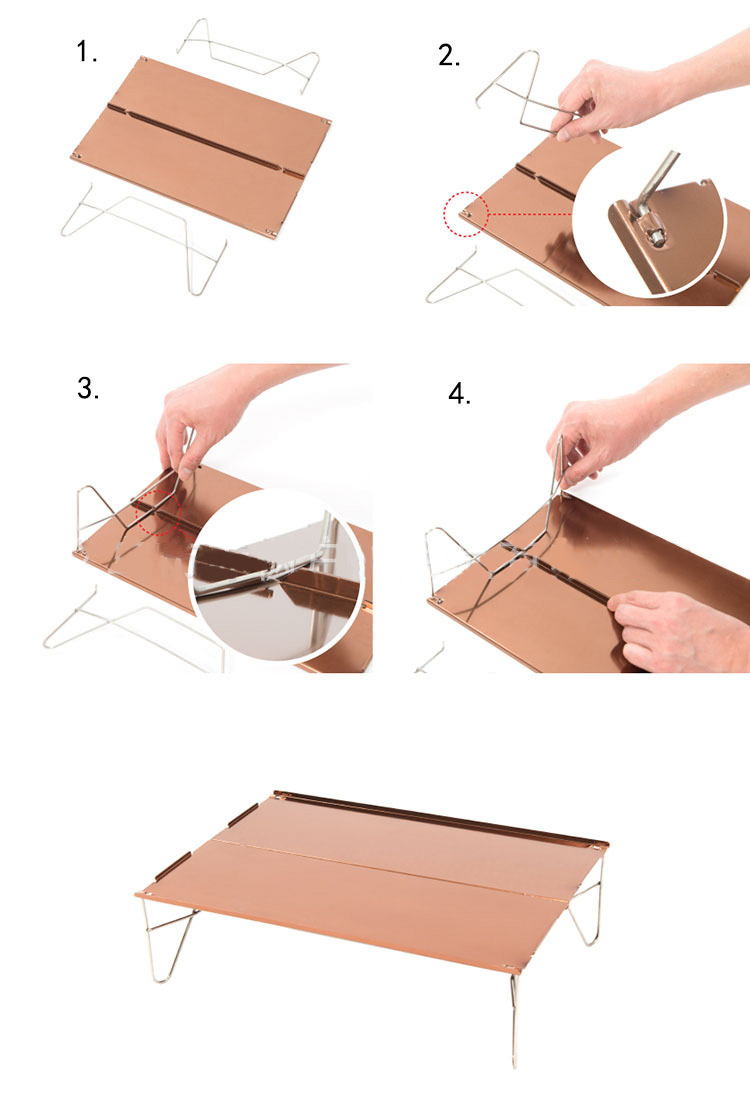 1.

2.

3.

4.