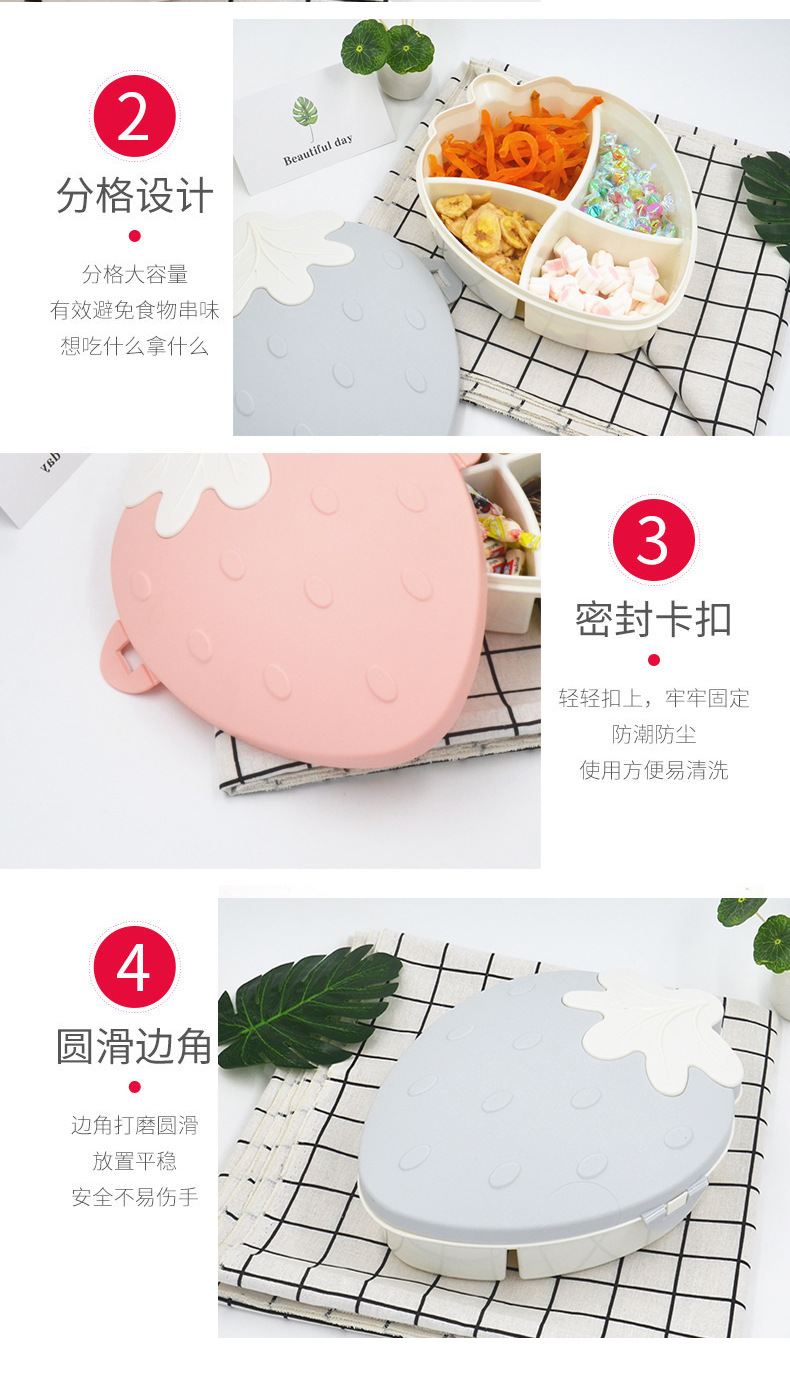 2

分格设计

分格大容量
有效避免食物串味
想吃什么拿什么

Beautiful day

3

密封卡扣

轻轻扣上，牢牢固定
防潮防尘
使用方便易清洗

4

圆滑边角

边角打磨圆滑
放置平稳
安全不易伤手