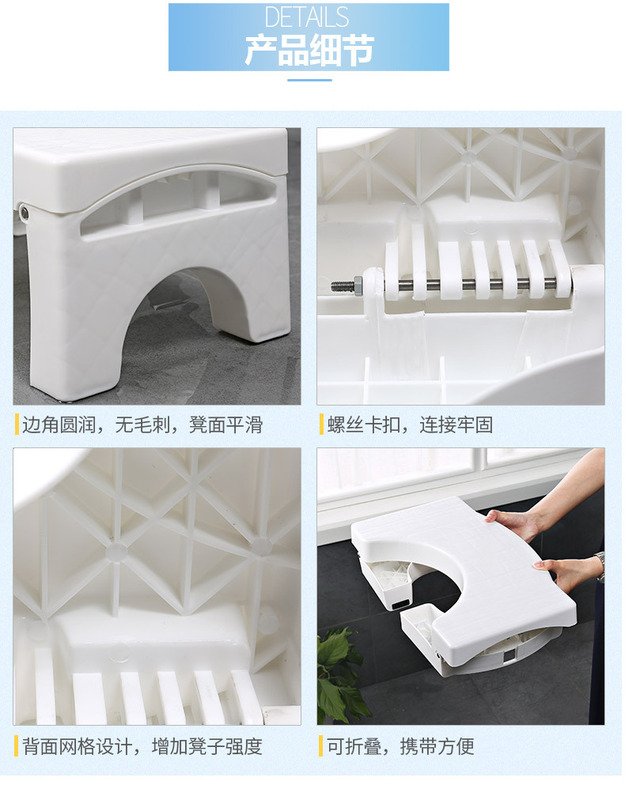 DETAILS
产品细节

边角圆润，无毛刺，凳面平滑

螺丝卡扣，连接牢固

背面网格设计，增加凳子强度

可折叠，携带方便