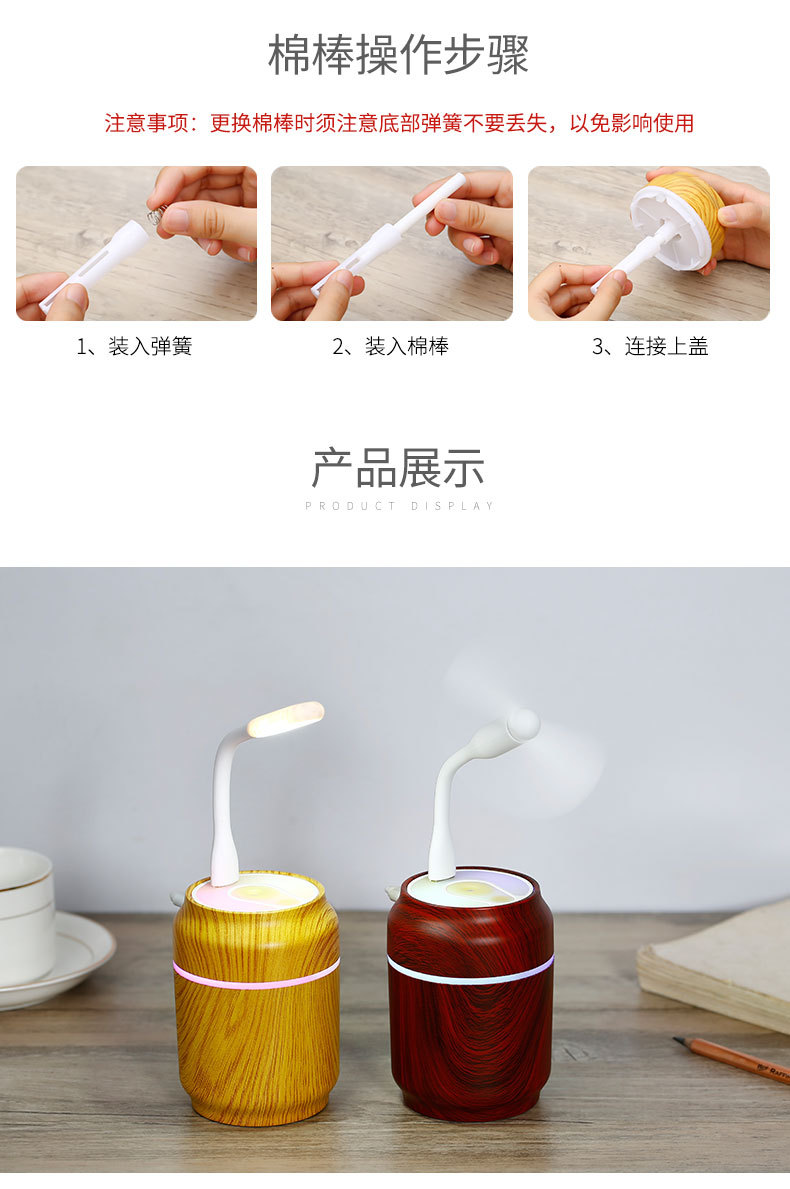 棉棒操作步骤

注意事项：更换棉棒时须注意底部弹簧不要丢失，以免影响使用

1、装入弹簧

2、装入棉棒

3、连接上盖

产品展示

PRODUCT DISPLAY