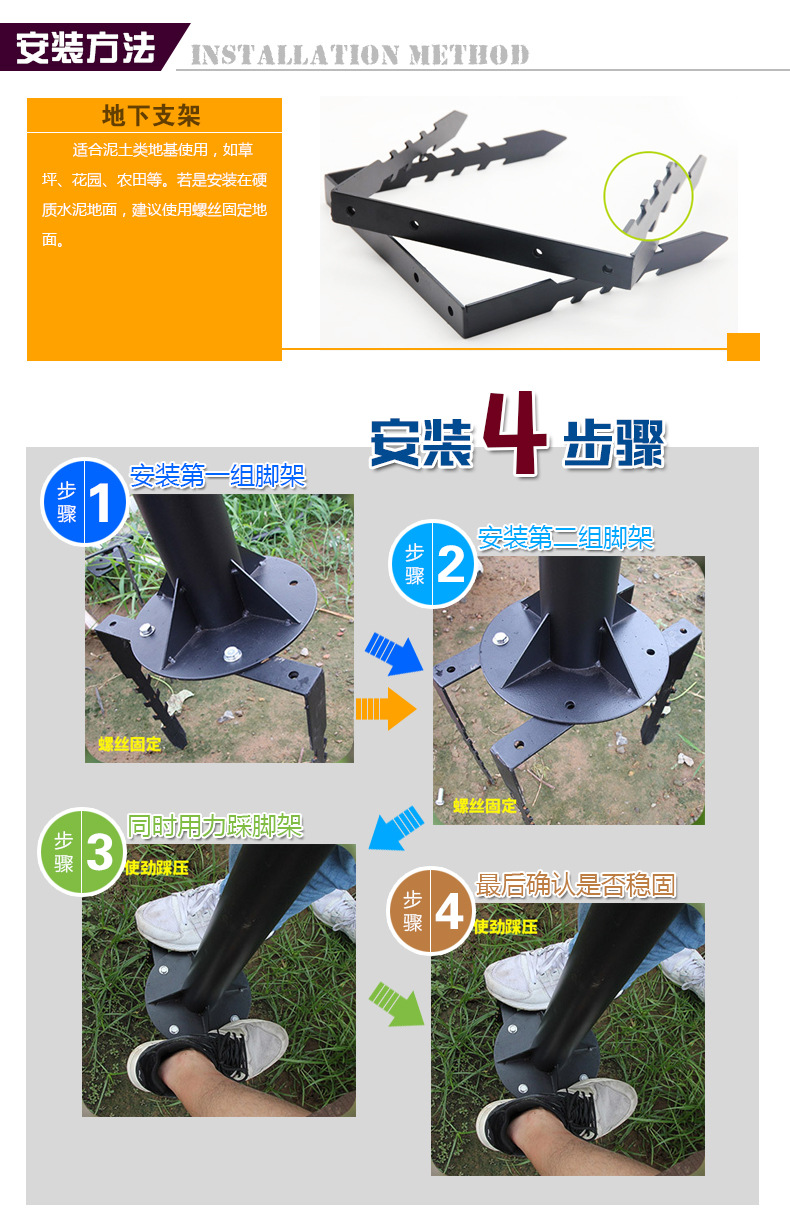 安装方法 INSTALLATION METHOD

地下支架

适合泥土类地基使用，如草坪、花园、农田等。若是安装在硬质水泥地面，建议使用螺丝固定地面。

安装 4 步骤

步骤 1 安装第一组脚架

螺丝固定

步骤 2 安装第二组脚架

螺丝固定

步骤 3 同时用力踩脚架

使劲踩压

步骤 4 最后确认是否稳固

使劲踩压