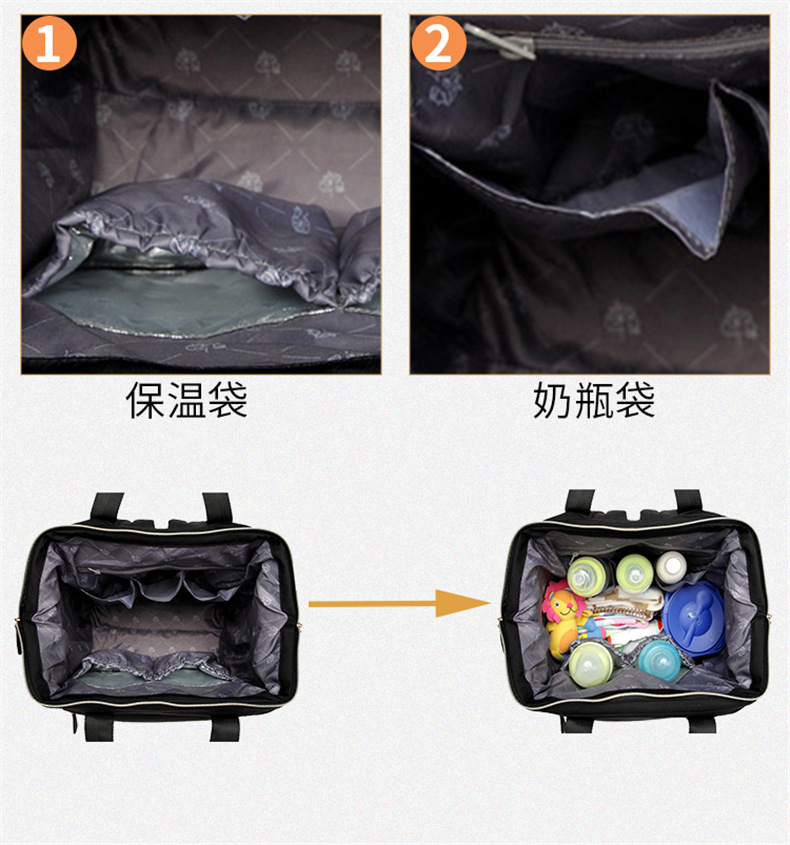 1

2

保温袋

奶瓶袋