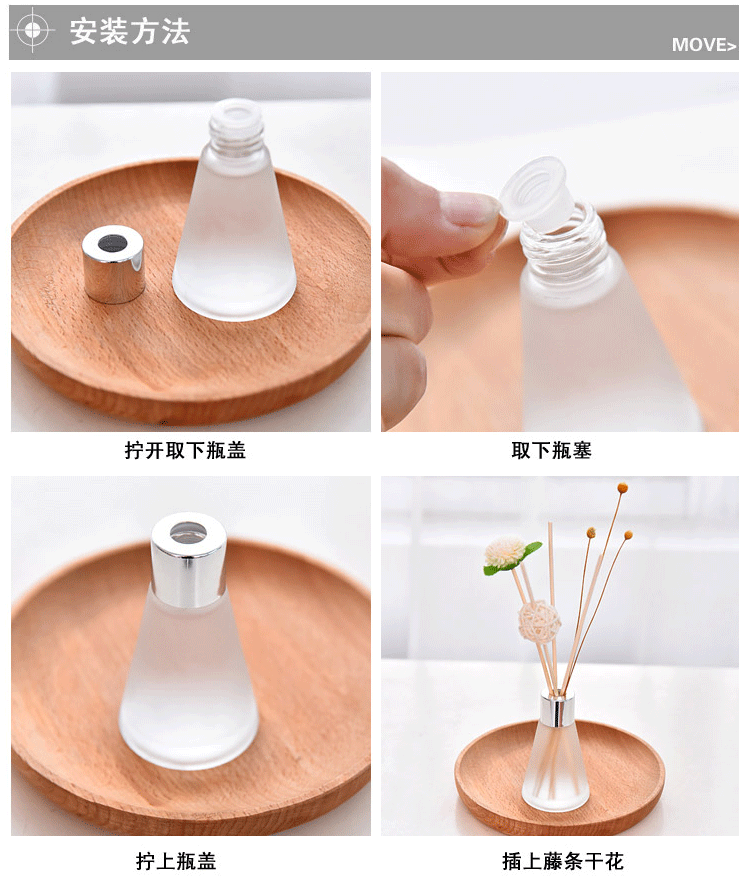 安装方法

MOVE>

拧开取下瓶盖

取下瓶塞

拧上瓶盖

插上藤条干花