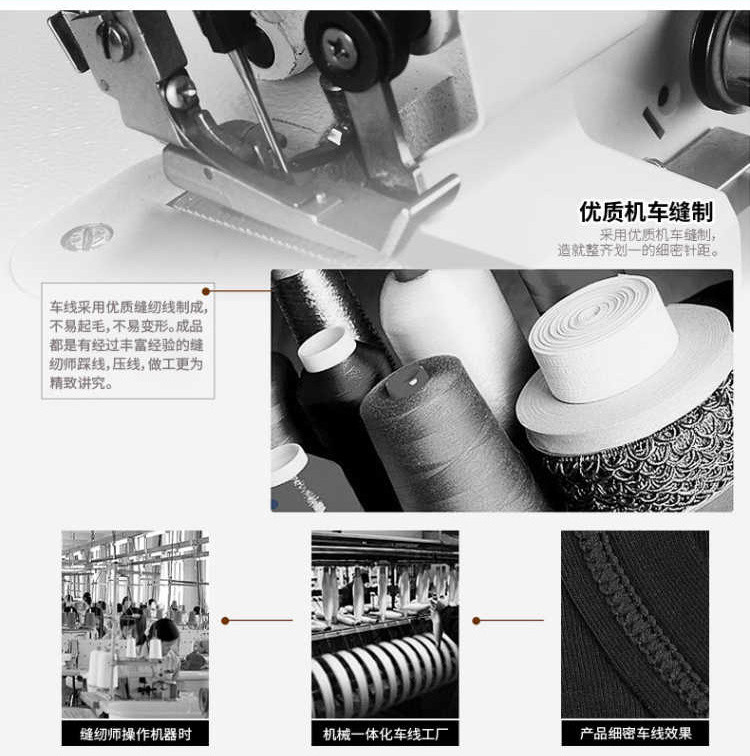 优质机车缝制

采用优质机车缝制，造就整齐划一的细密针距。

车线采用优质缝纫线制成，不易起毛，不易变形。成品都是有经过丰富经验的缝纫师踩线，压线，做工更为精致讲究。

缝纫师操作机器时

机械一体化车线工厂

产品细密车线效果