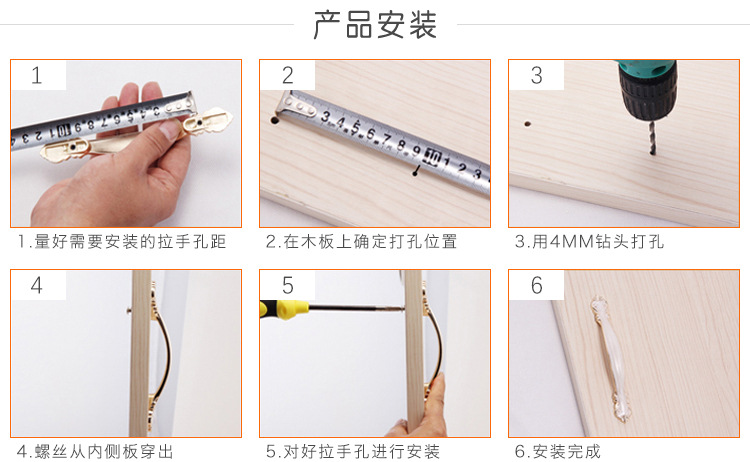 产品安装

1

1.量好需要安装的拉手孔距

2

2.在木板上确定打孔位置

3

3.用4MM钻头打孔

4

4.螺丝从内侧板穿出

5

5.对好拉手孔进行安装

6

6.安装完成