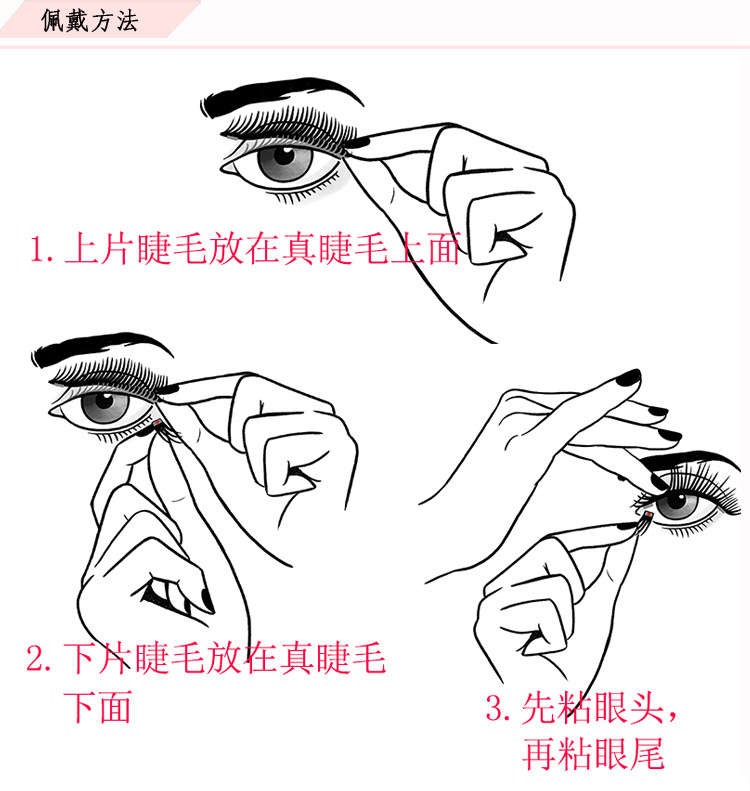 佩戴方法

1. 上片睫毛放在真睫毛上面

2. 下片睫毛放在真睫毛下面

3. 先粘眼头，再粘眼尾