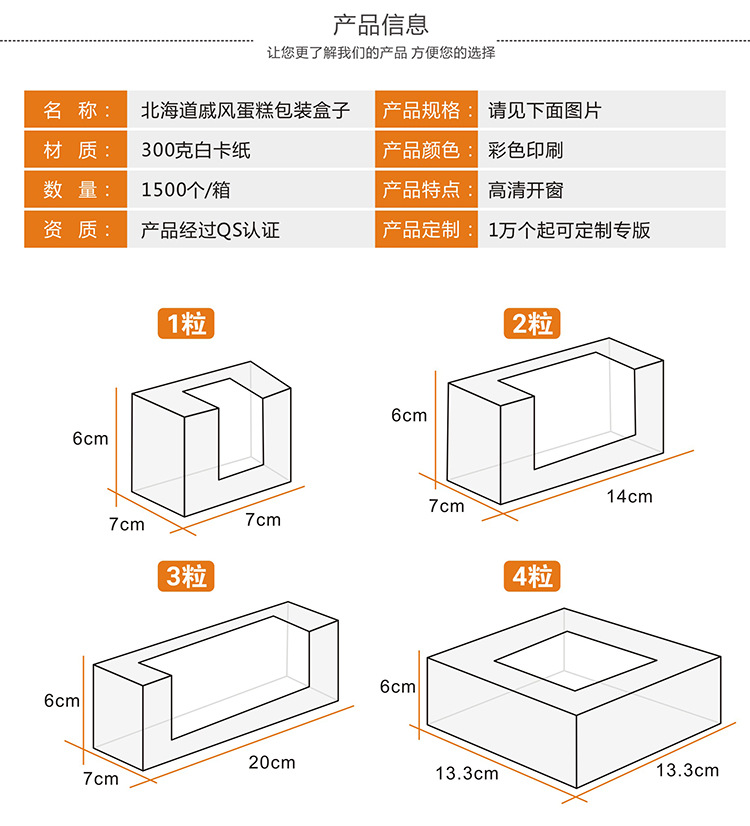 产品信息
让您更了解我们的产品 方便您的选择

| 名 称： | 北海道戚风蛋糕包装盒子 | 产品规格： | 请见下面图片 |
|---|---|---|---|
| 材 质： | 300克白卡纸 | 产品颜色： | 彩色印刷 |
| 数 量： | 1500个/箱 | 产品特点： | 高清开窗 |
| 资 质： | 产品经过QS认证 | 产品定制： | 1万个起可定制专版 |

1粒
6cm
7cm
7cm

2粒
6cm
7cm
14cm

3粒
6cm
7cm
20cm

4粒
6cm
13.3cm
13.3cm