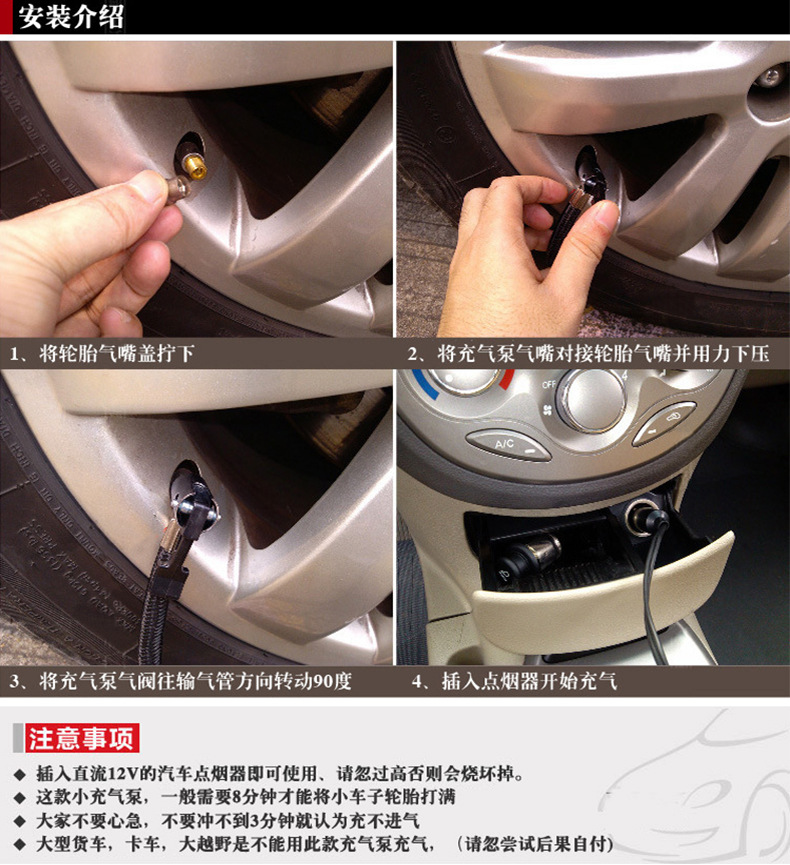 安装介绍

1、将轮胎气嘴盖拧下

2、将充气泵气嘴对接轮胎气嘴并用力下压

OFF

A/C

3、将充气泵气阀往输气管方向转动90度

4、插入点烟器开始充气

注意事项

◆ 插入直流12V的汽车点烟器即可使用、请忽过高否则会烧坏掉。
◆ 这款小充气泵，一般需要8分钟才能将小车子轮胎打满
◆ 大家不要心急，不要冲不到3分钟就认为充不进气
◆ 大型货车，卡车，大越野是不能用此款充气泵充气，（请忽尝试后果自付）