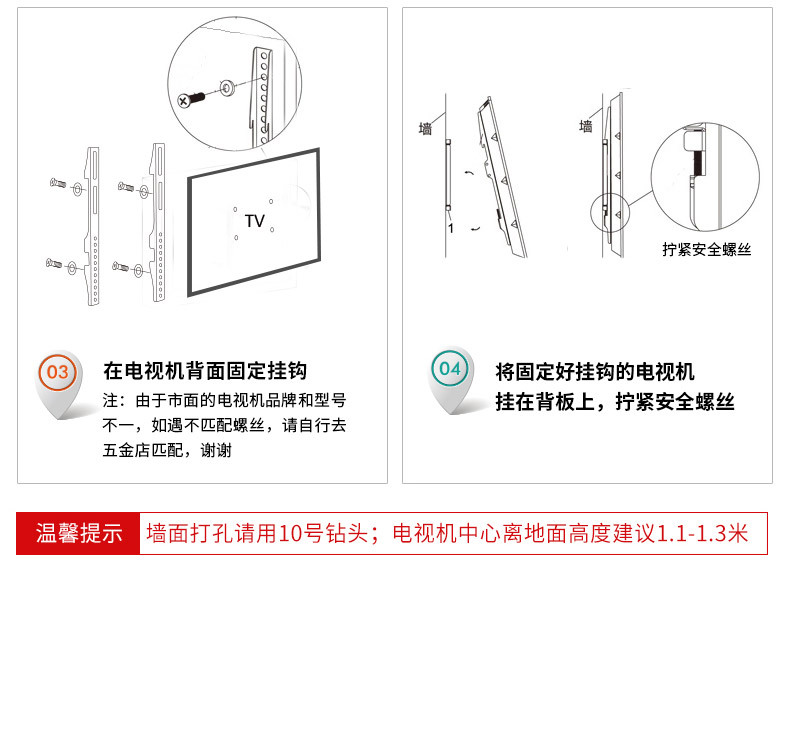 TV

03

在电视机背面固定挂钩

注：由于市面的电视机品牌和型号不一，如遇不匹配螺丝，请自行去五金店匹配，谢谢

墙

1

墙

拧紧安全螺丝

04

将固定好挂钩的电视机挂在背板上，拧紧安全螺丝

温馨提示

墙面打孔请用10号钻头；电视机中心离地面高度建议1.1-1.3米