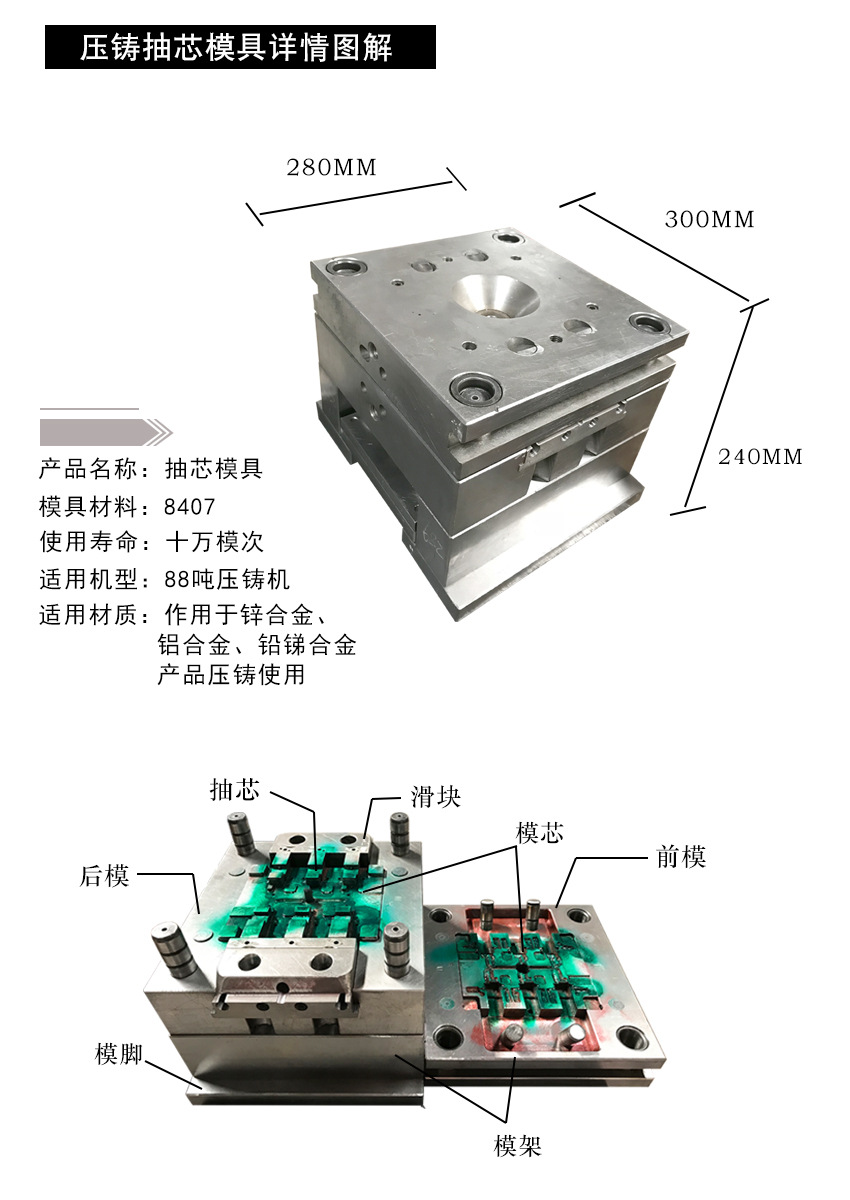 压铸抽芯模具详情图解

280MM

300MM

240MM

产品名称：抽芯模具
模具材料：8407
使用寿命：十万模次
适用机型：88吨压铸机
适用材质：作用于锌合金、铝合金、铅锑合金产品压铸使用

抽芯
滑块
模芯
前模
后模
模脚
模架