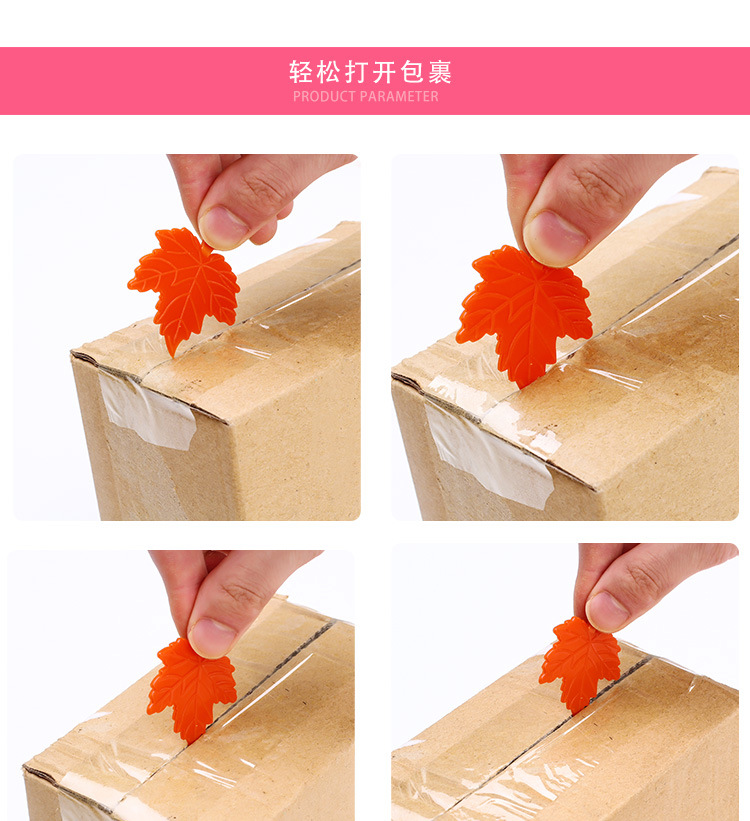 轻松打开包裹
PRODUCT PARAMETER