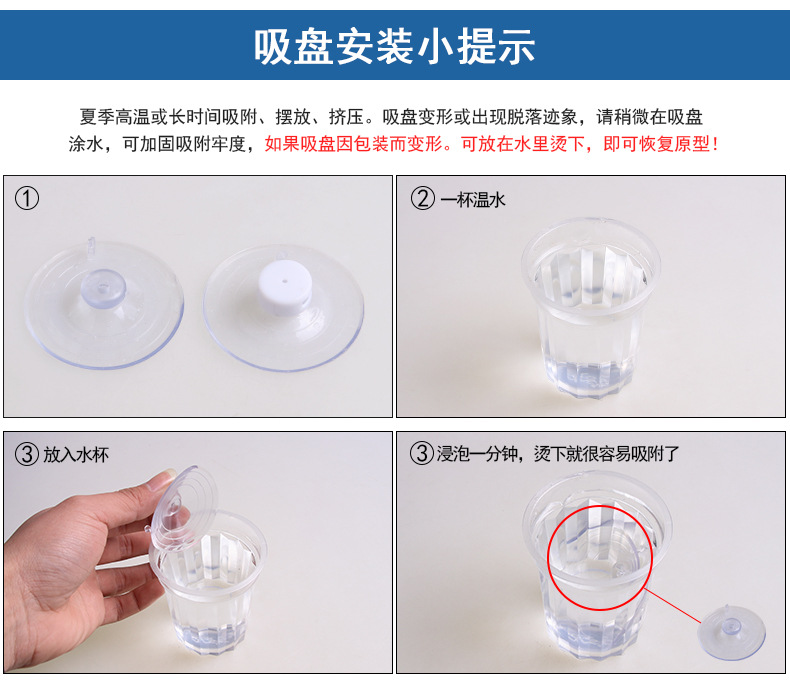 吸盘安装小提示

夏季高温或长时间吸附、摆放、挤压。吸盘变形或出现脱落迹象，请稍微在吸盘涂水，可加固吸附牢度，如果吸盘因包装而变形。可放在水里烫下，即可恢复原型！

①

② 一杯温水

③ 放入水杯

③ 浸泡一分钟，烫下就很容易吸附了