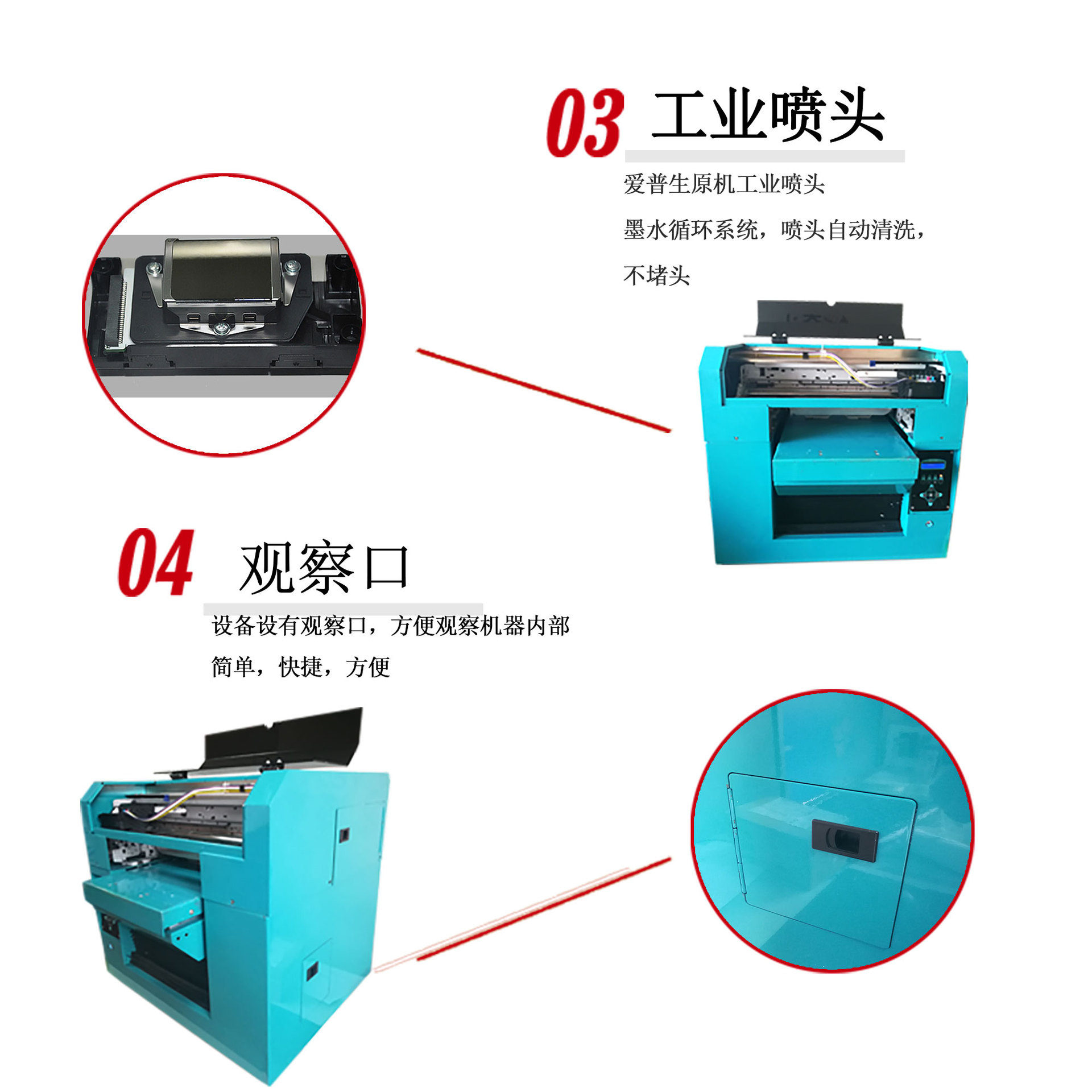 03 工业喷头

爱普生原机工业喷头

墨水循环系统，喷头自动清洗，

不堵头

04 观察口

设备设有观察口，方便观察机器内部

简单，快捷，方便