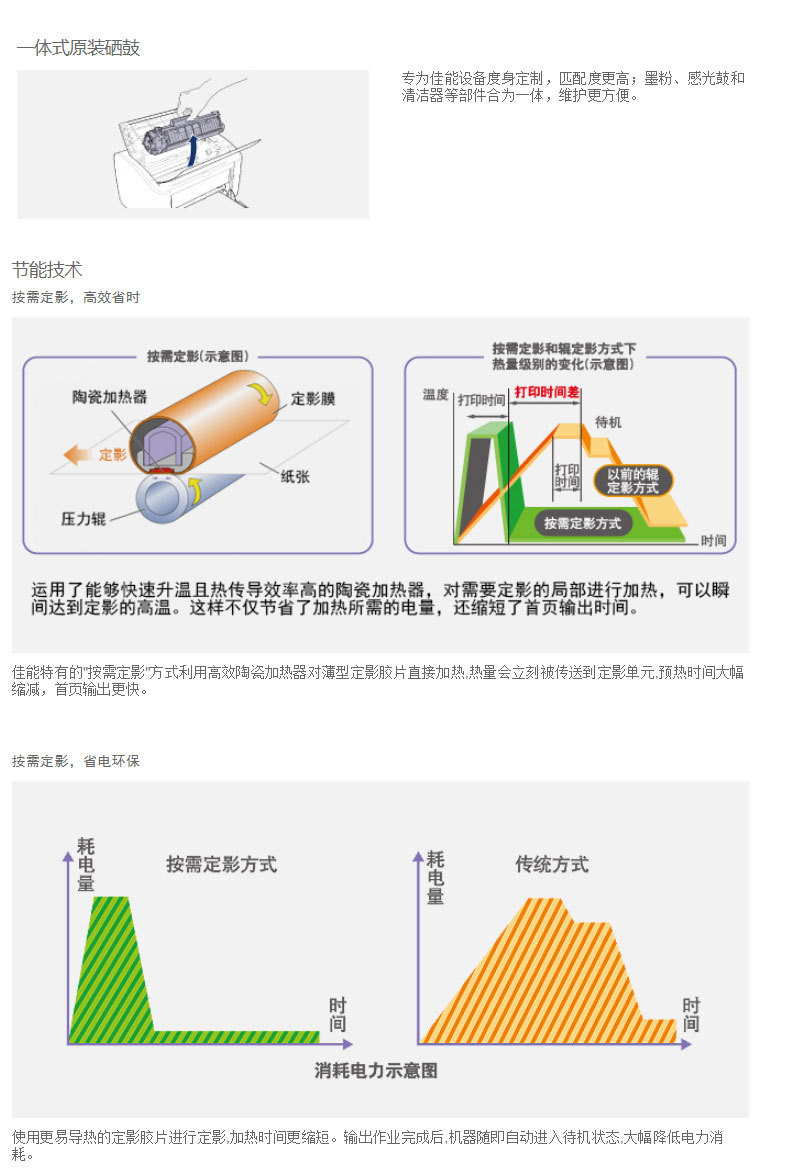 一体式原装硒鼓

专为佳能设备度身定制，匹配度更高；墨粉、感光鼓和清洁器等部件合为一体，维护更方便。

节能技术

按需定影，高效省时

按需定影(示意图)

陶瓷加热器

定影膜

定影

纸张

压力辊

按需定影和辊定影方式下热量级别的变化(示意图)

温度

打印时间

打印时间差

待机

打印时间

以前的辊定影方式

按需定影方式

时间

运用了能够快速升温且热传导效率高的陶瓷加热器，对需要定影的局部进行加热，可以瞬间达到定影的高温。这样不仅节省了加热所需的电量，还缩短了首页输出时间。

佳能特有的"按需定影"方式利用高效陶瓷加热器对薄型定影胶片直接加热,热量会立刻被传送到定影单元,预热时间大幅缩减，首页输出更快。

按需定影，省电环保

耗电量

按需定影方式

时间

耗电量

传统方式

时间

消耗电力示意图

使用更易导热的定影胶片进行定影,加热时间更缩短。输出作业完成后,机器随即自动进入待机状态,大幅降低电力消耗。