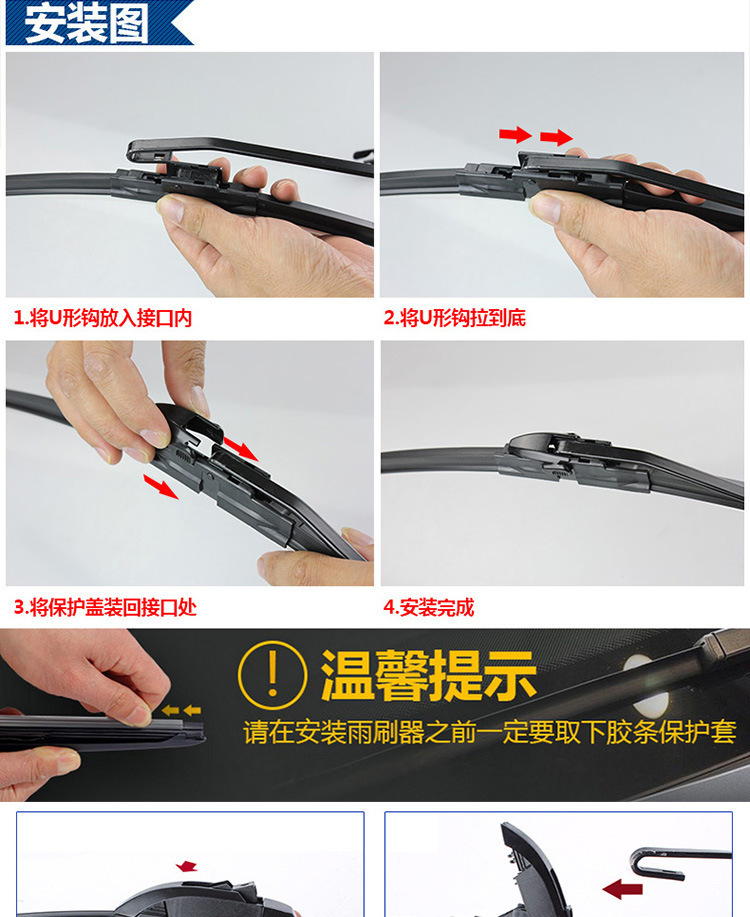 安装图

1.将U形钩放入接口内

2.将U形钩拉到底

3.将保护盖装回接口处

4.安装完成

!

温馨提示

请在安装雨刷器之前一定要取下胶条保护套