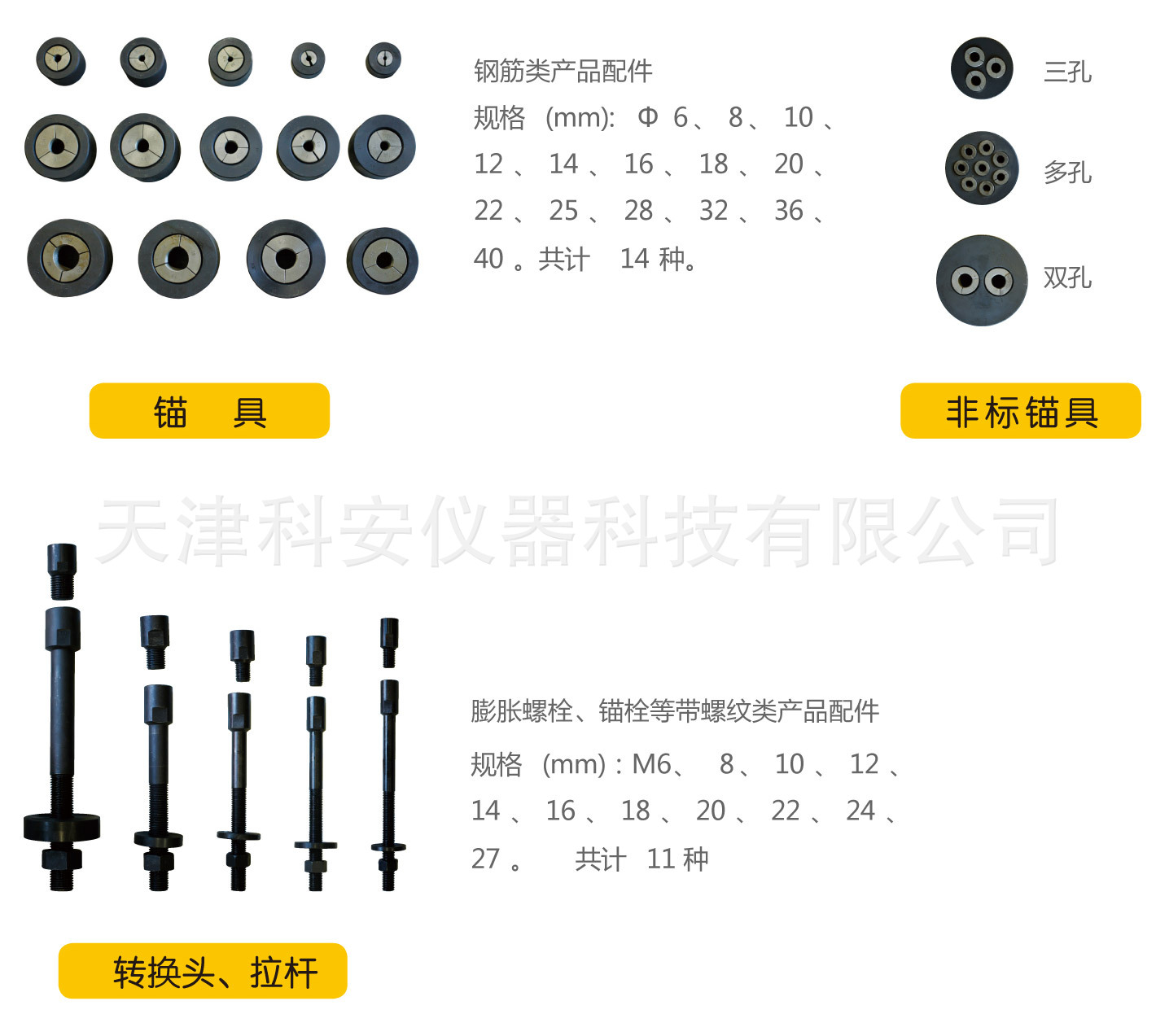 钢筋类产品配件

规格 (mm): Φ 6、 8、 10 、 12 、 14 、 16 、 18 、 20 、 22 、 25 、 28 、 32 、 36 、 40 。共计 14 种。

三孔

多孔

双孔

锚 具

非标锚具

天津科安仪器科技有限公司

膨胀螺栓、锚栓等带螺纹类产品配件

规格 (mm) : M6、 8 、 10 、 12 、 14 、 16 、 18 、 20 、 22 、 24 、 27 。 共计 11 种

转换头、拉杆