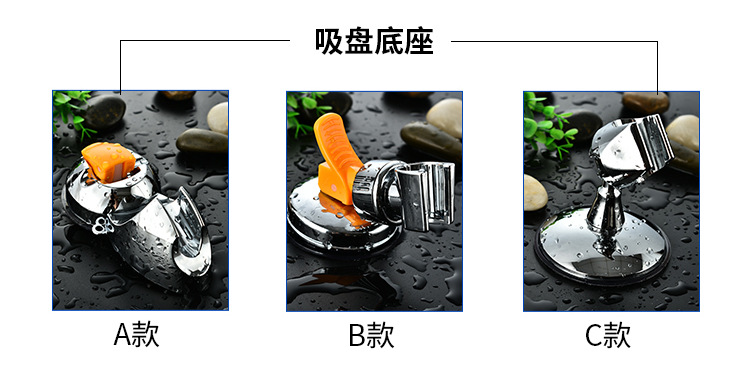 吸盘底座

A款

B款

C款