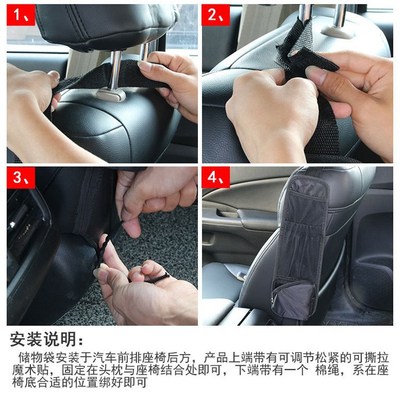 1、

2、

3、

4、

安装说明：

储物袋安装于汽车前排座椅后方，产品上端带有可调节松紧的可撕拉魔术贴，固定在头枕与座椅结合处即可，下端带有一个 棉绳，系在座椅底合适的位置绑好即可