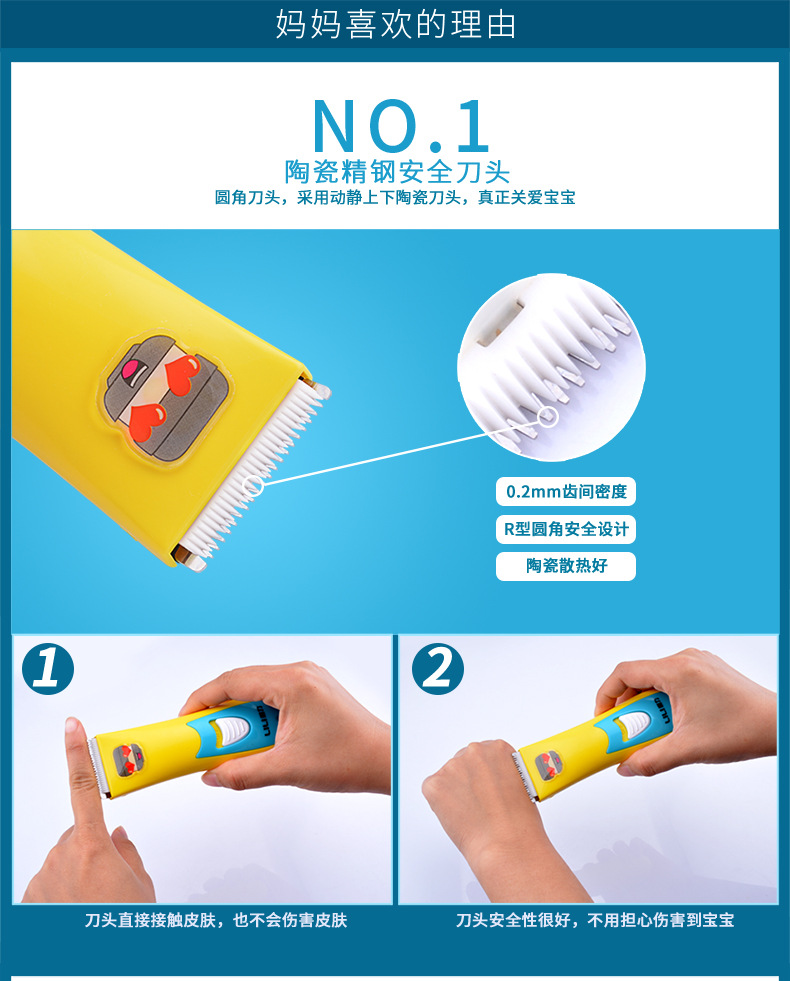 妈妈喜欢的理由

NO.1
陶瓷精钢安全刀头
圆角刀头，采用动静上下陶瓷刀头，真正关爱宝宝

0.2mm齿间密度
R型圆角安全设计
陶瓷散热好

1

2

刀头直接接触皮肤，也不会伤害皮肤

刀头安全性很好，不用担心伤害到宝宝