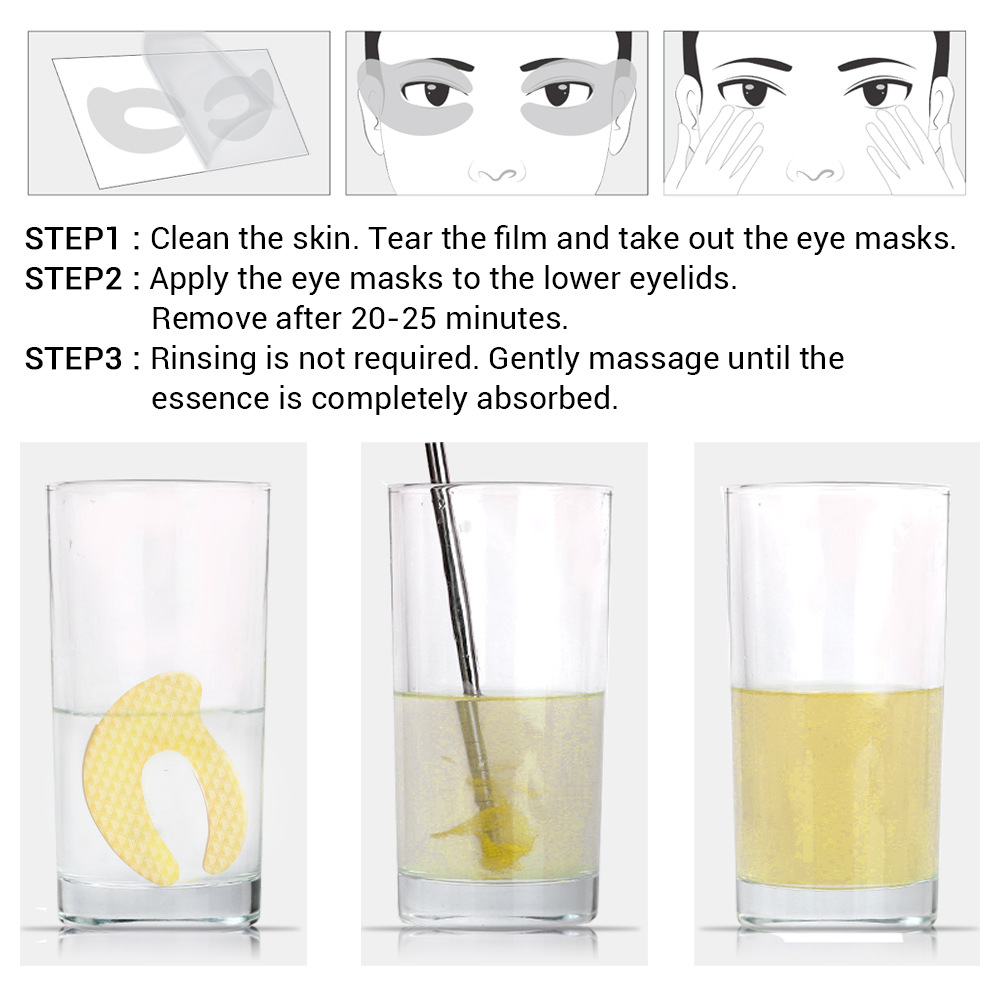 STEP1 : Clean the skin. Tear the film and take out the eye masks.
STEP2 : Apply the eye masks to the lower eyelids. Remove after 20-25 minutes.
STEP3 : Rinsing is not required. Gently massage until the essence is completely absorbed.