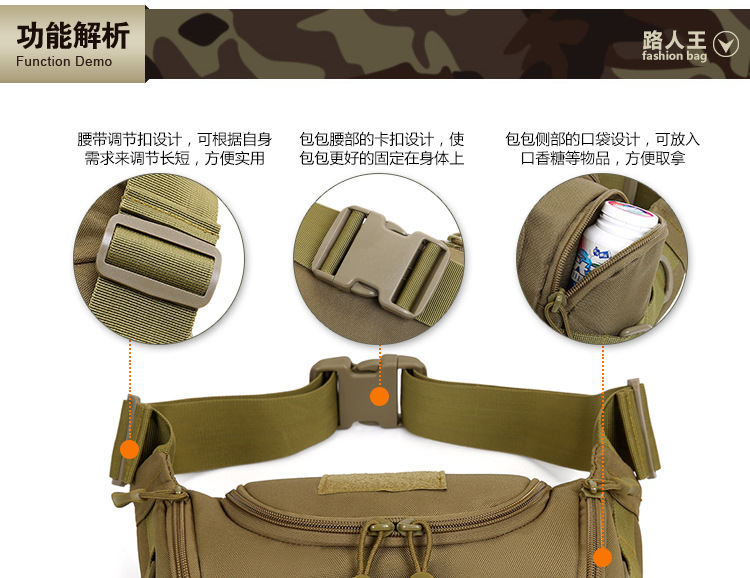 功能解析
Function Demo

路人王
fashion bag

腰带调节扣设计，可根据自身需求来调节长短，方便实用

包包腰部的卡扣设计，使包包更好的固定在身体上

包包侧部的口袋设计，可放入口香糖等物品，方便取拿