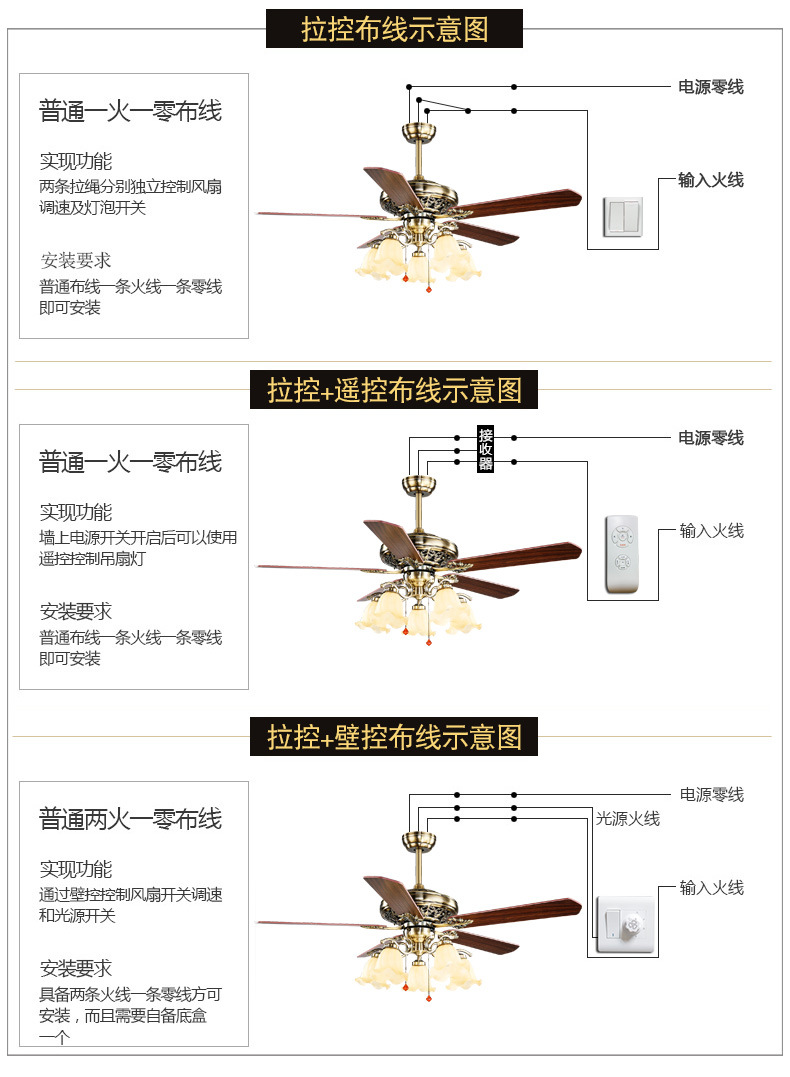 拉控布线示意图

普通一火一零布线

实现功能
两条拉绳分别独立控制风扇调速及灯泡开关

安装要求
普通布线一条火线一条零线即可安装

电源零线

输入火线

拉控+遥控布线示意图

普通一火一零布线

实现功能
墙上电源开关开启后可以使用遥控控制吊扇灯

安装要求
普通布线一条火线一条零线即可安装

接收器

电源零线

输入火线

拉控+壁控布线示意图

普通两火一零布线

实现功能
通过壁控控制风扇开关调速和光源开关

安装要求
具备两条火线一条零线方可安装，而且需要自备底盒一个

电源零线

光源火线

输入火线