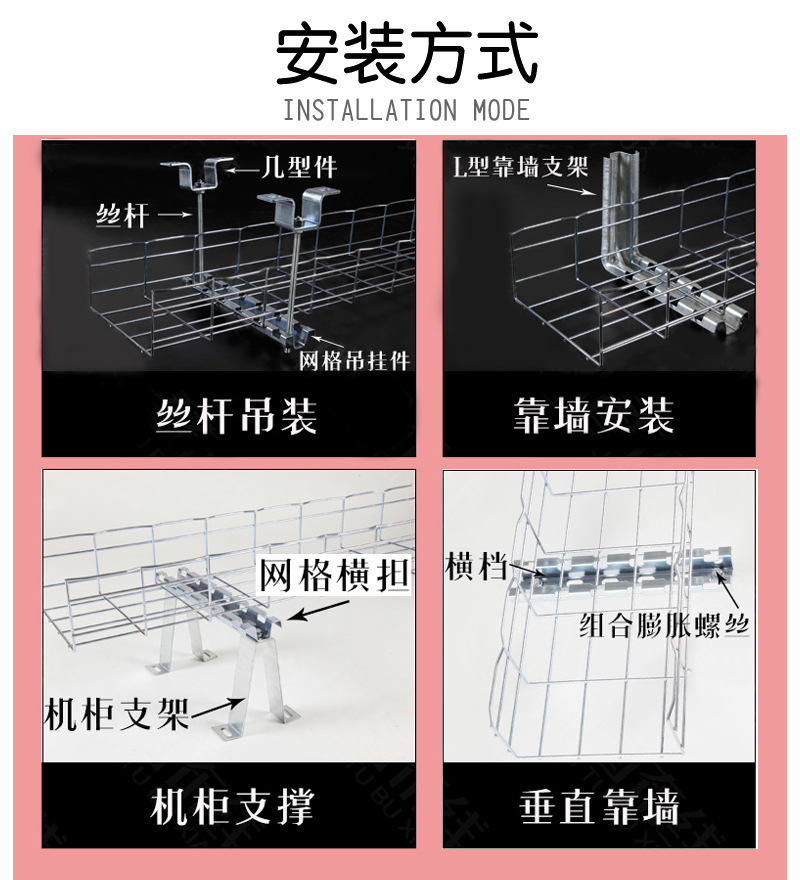 安装方式
INSTALLATION MODE

几型件
丝杆
网格吊挂件
丝杆吊装

L型靠墙支架
靠墙安装

网格横担
机柜支架
机柜支撑

横档
组合膨胀螺丝
垂直靠墙