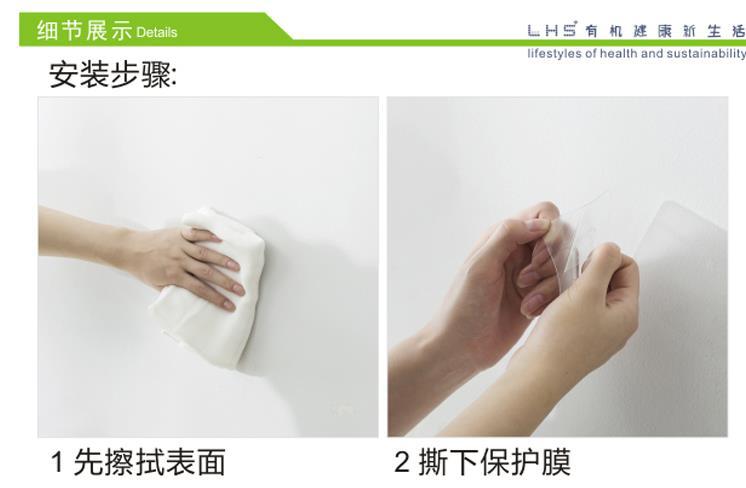 细节展示 Details

LHS 有机健康新生活
lifestyles of health and sustainability

安装步骤:

1 先擦拭表面

2 撕下保护膜