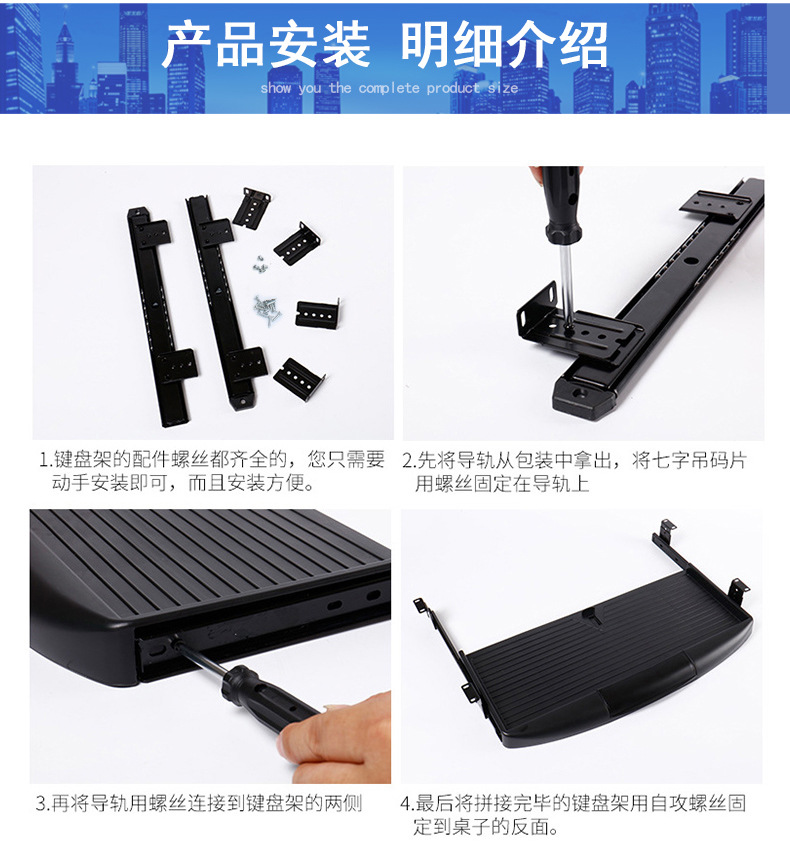 产品安装 明细介绍
show you the complete product size

1.键盘架的配件螺丝都齐全的，您只需要动手安装即可，而且安装方便。

2.先将导轨从包装中拿出，将七字吊码片用螺丝固定在导轨上

3.再将导轨用螺丝连接到键盘架的两侧

4.最后将拼接完毕的键盘架用自攻螺丝固定到桌子的反面。