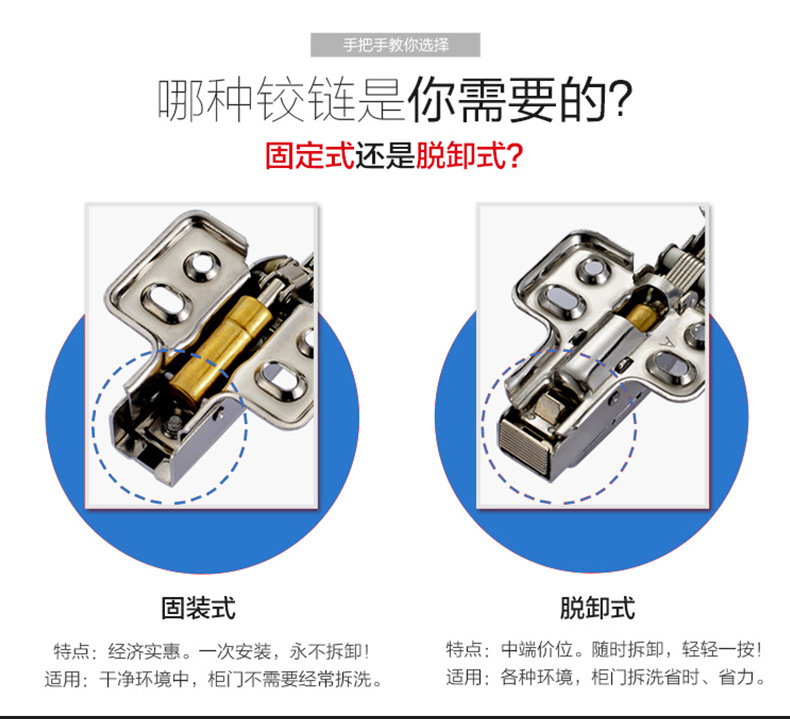 手把手教你选择

哪种铰链是你需要的?

固定式还是脱卸式?

固装式

特点：经济实惠。一次安装，永不拆卸！
适用：干净环境中，柜门不需要经常拆洗。

脱卸式

特点：中端价位。随时拆卸，轻轻一按！
适用：各种环境，柜门拆洗省时、省力。