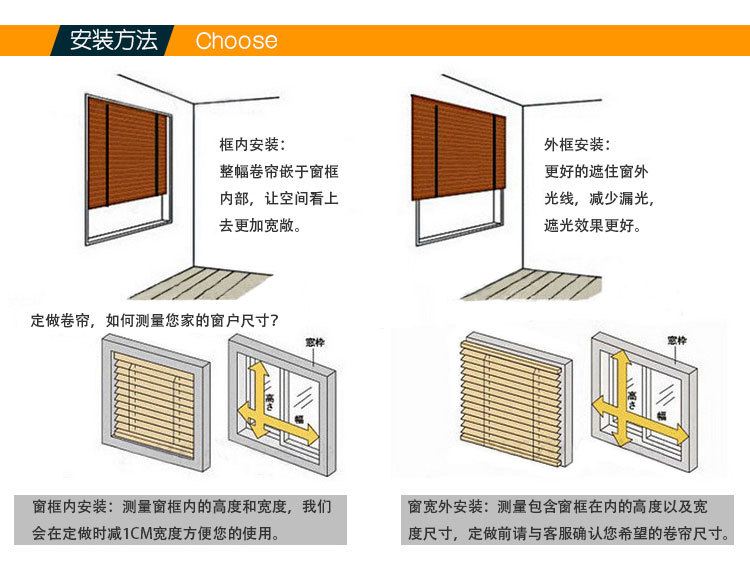 安装方法 Choose

框内安装：
整幅卷帘嵌于窗框内部，让空间看上去更加宽敞。

外框安装：
更好的遮住窗外光线，减少漏光，遮光效果更好。

定做卷帘，如何测量您家的窗户尺寸？

窓枠
高さ
幅

窓枠
高さ
幅

窗框内安装：测量窗框内的高度和宽度，我们会在定做时减1CM宽度方便您的使用。

窗宽外安装：测量包含窗框在内的高度以及宽度尺寸，定做前请与客服确认您希望的卷帘尺寸。