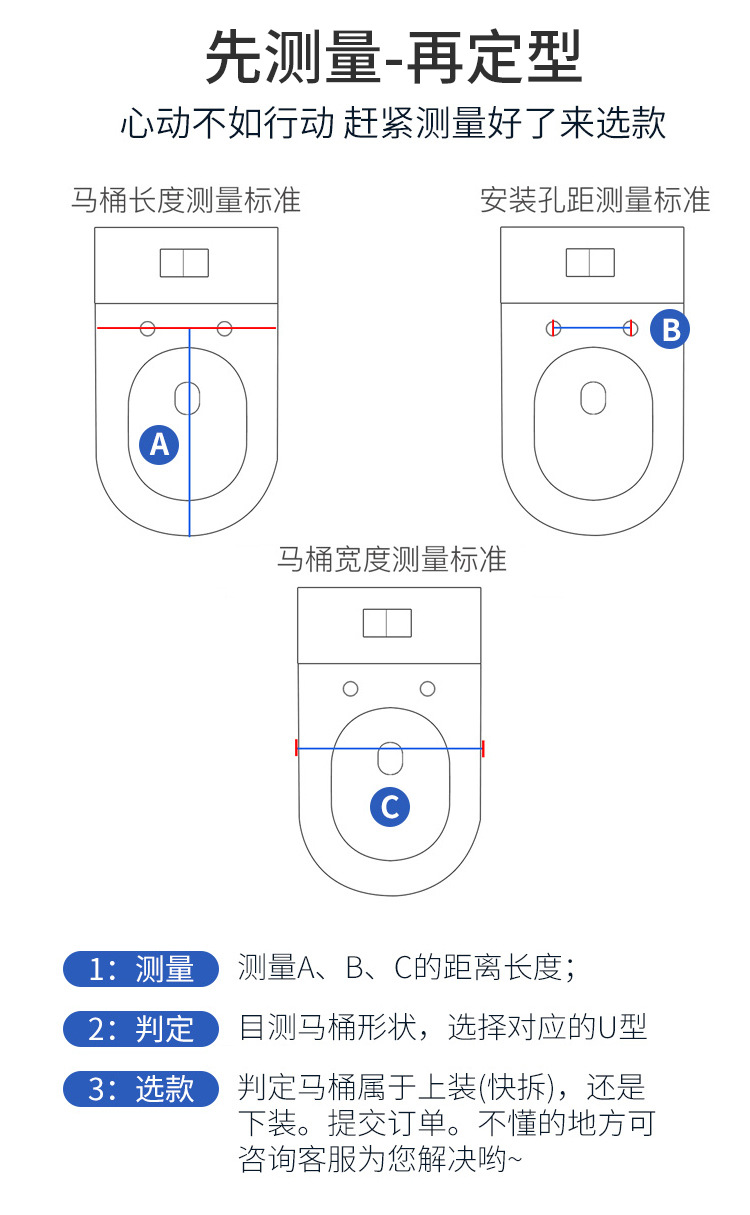 先测量-再定型

心动不如行动 赶紧测量好了来选款

马桶长度测量标准

A

安装孔距测量标准

B

马桶宽度测量标准

C

1：测量 测量A、B、C的距离长度；

2：判定 目测马桶形状，选择对应的U型

3：选款 判定马桶属于上装(快拆)，还是下装。提交订单。不懂的地方可咨询客服为您解决哟~