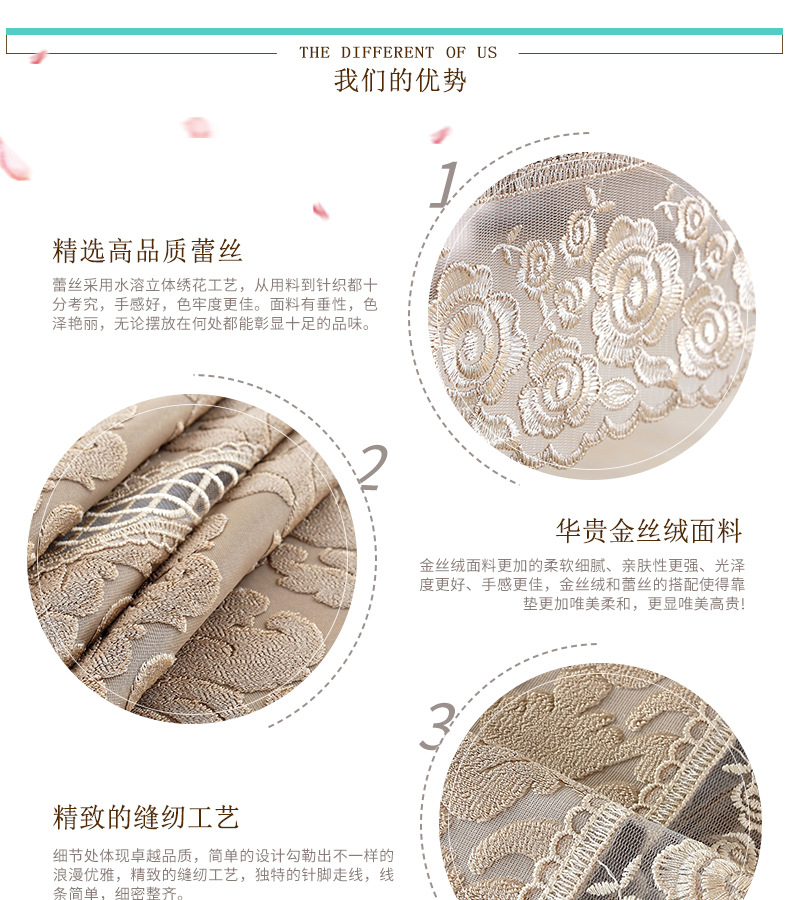 THE DIFFERENT OF US
我们的优势

1

精选高品质蕾丝

蕾丝采用水溶立体绣花工艺，从用料到针织都十分考究，手感好，色牢度更佳。面料有垂性，色泽艳丽，无论摆放在何处都能彰显十足的品味。

2

华贵金丝绒面料

金丝绒面料更加的柔软细腻、亲肤性更强、光泽度更好、手感更佳，金丝绒和蕾丝的搭配使得靠垫更加唯美柔和，更显唯美高贵！

3

精致的缝纫工艺

细节处体现卓越品质，简单的设计勾勒出不一样的浪漫优雅，精致的缝纫工艺，独特的针脚走线，线条简单，细密整齐。