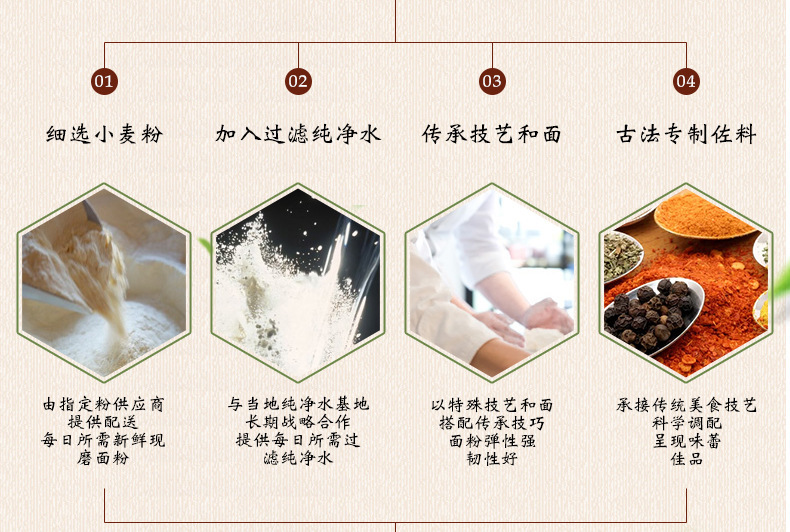 01

细选小麦粉

由指定粉供应商
提供配送
每日所需新鲜现
磨面粉

02

加入过滤纯净水

与当地纯净水基地
长期战略合作
提供每日所需过
滤纯净水

03

传承技艺和面

以特殊技艺和面
搭配传承技巧
面粉弹性强
韧性好

04

古法专制佐料

承接传统美食技艺
科学调配
呈现味蕾
佳品