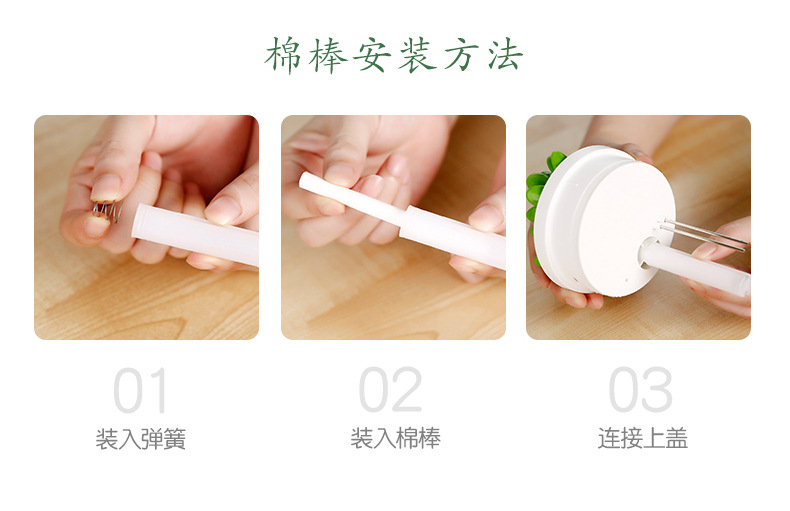 棉棒安装方法

01
装入弹簧

02
装入棉棒

03
连接上盖