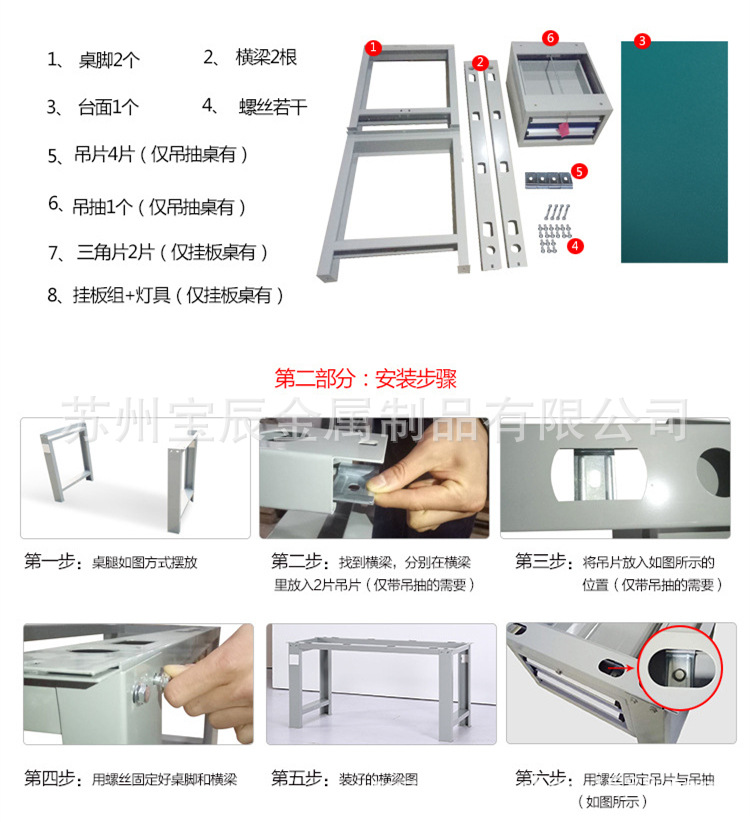 1、 桌脚2个

2、 横梁2根

3、 台面1个

4、 螺丝若干

5、吊片4片（仅吊抽桌有）

6、吊抽1个（仅吊抽桌有）

7、 三角片2片（仅挂板桌有）

8、挂板组+灯具（仅挂板桌有）

1 2 6 3 5 4

第二部分：安装步骤

苏州宝辰金属制品有限公司

第一步：桌腿如图方式摆放

第二步：找到横梁，分别在横梁里放入2片吊片（仅带吊抽的需要）

第三步：将吊片放入如图所示的位置（仅带吊抽的需要）

第四步：用螺丝固定好桌脚和横梁

第五步：装好的横梁图

第六步：用螺丝固定吊片与吊抽（如图所示）