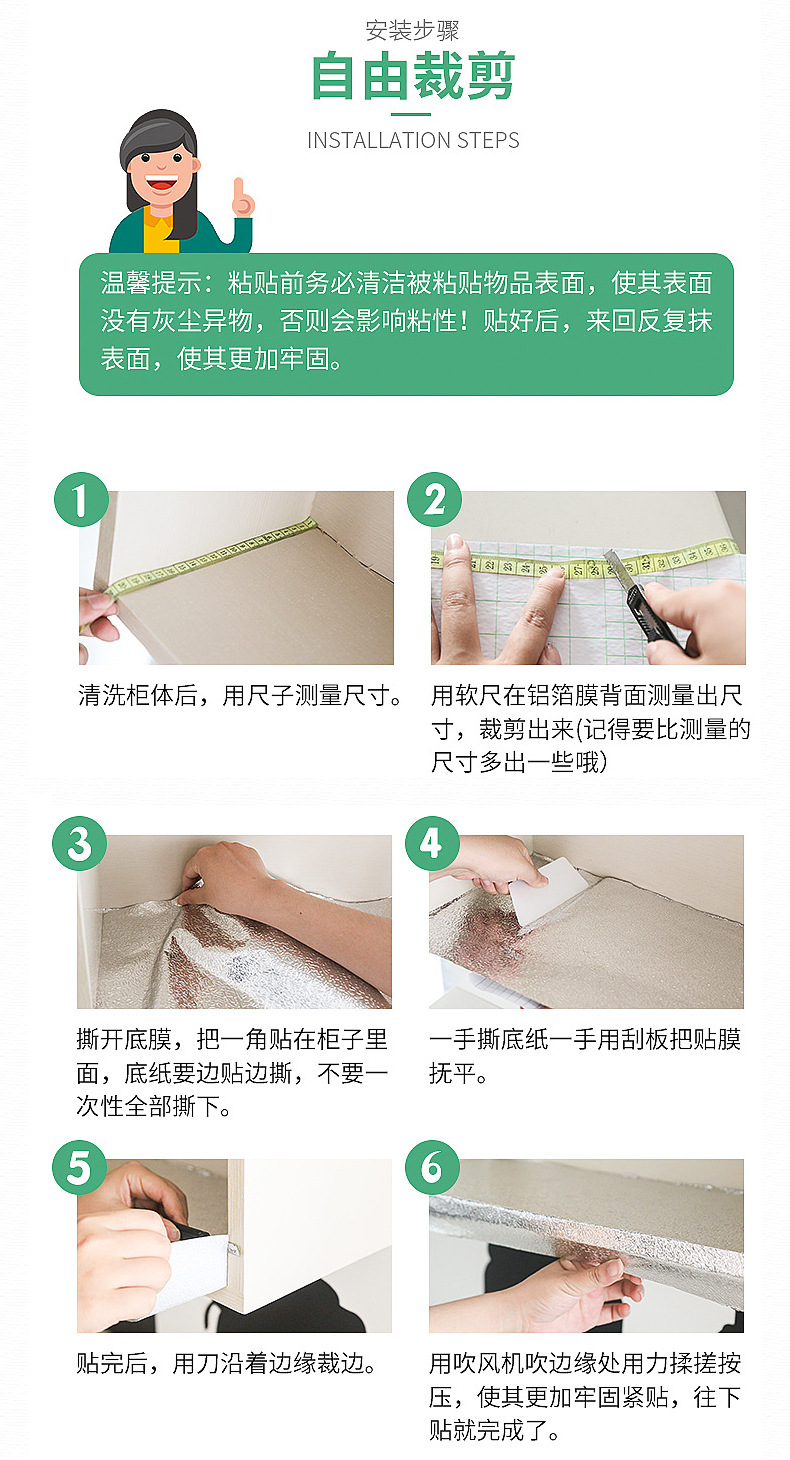 安装步骤

自由裁剪

INSTALLATION STEPS

温馨提示：粘贴前务必清洁被粘贴物品表面，使其表面没有灰尘异物，否则会影响粘性！贴好后，来回反复抹表面，使其更加牢固。

1

清洗柜体后，用尺子测量尺寸。

2

用软尺在铝箔膜背面测量出尺寸，裁剪出来(记得要比测量的尺寸多出一些哦)

3

撕开底膜，把一角贴在柜子里面，底纸要边贴边撕，不要一次性全部撕下。

4

一手撕底纸一手用刮板把贴膜抚平。

5

贴完后，用刀沿着边缘裁边。

6

用吹风机吹边缘处用力揉搓按压，使其更加牢固紧贴，往下贴就完成了。