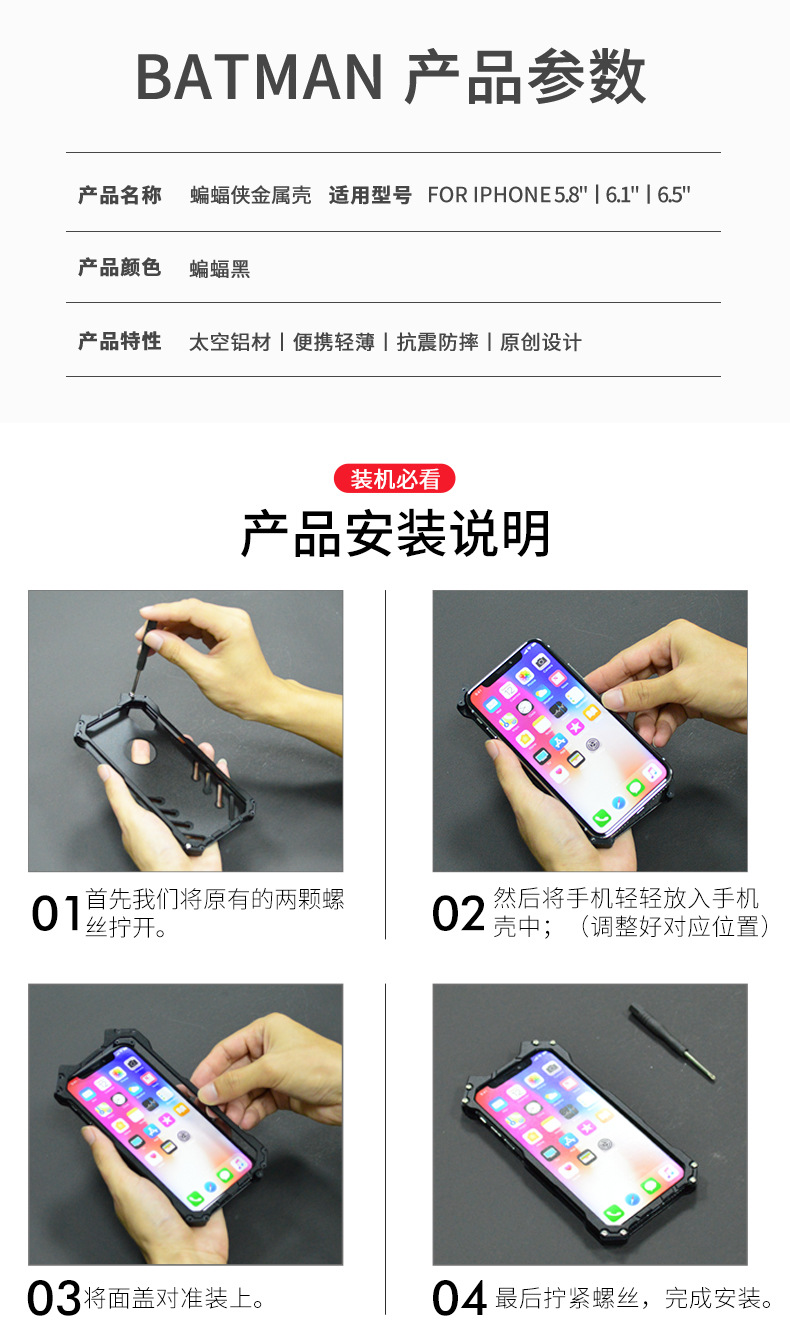 BATMAN 产品参数

产品名称　蝙蝠侠金属壳　适用型号　FOR IPHONE 5.8" | 6.1" | 6.5"

产品颜色　蝙蝠黑

产品特性　太空铝材 | 便携轻薄 | 抗震防摔 | 原创设计

装机必看

产品安装说明

01 首先我们将原有的两颗螺丝拧开。

02 然后将手机轻轻放入手机壳中；（调整好对应位置）

03 将面盖对准装上。

04 最后拧紧螺丝，完成安装。