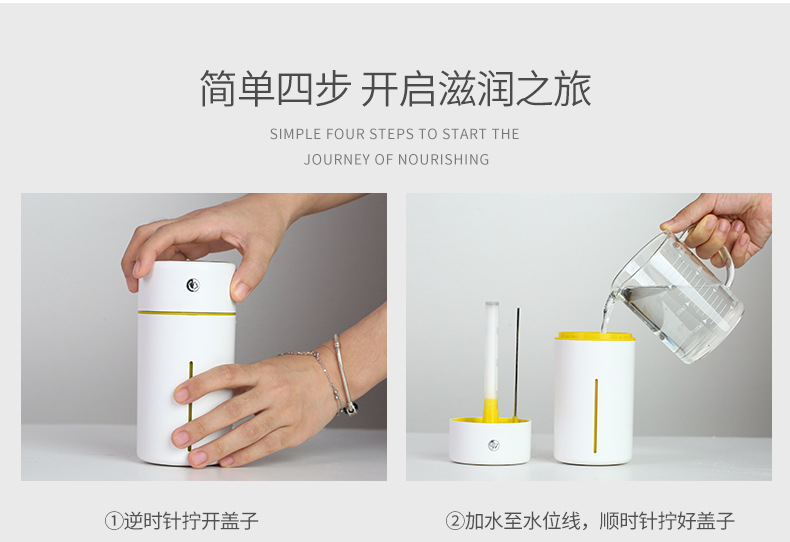 简单四步 开启滋润之旅

SIMPLE FOUR STEPS TO START THE JOURNEY OF NOURISHING

①逆时针拧开盖子

②加水至水位线，顺时针拧好盖子