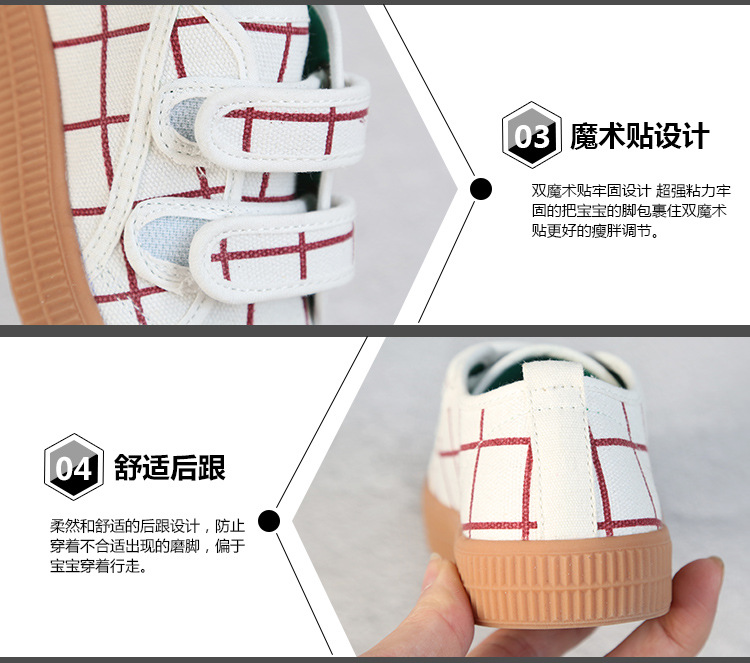 03 魔术贴设计

双魔术贴牢固设计 超强粘力牢固的把宝宝的脚包裹住双魔术贴更好的瘦胖调节。

04 舒适后跟

柔然和舒适的后跟设计，防止穿着不合适出现的磨脚，偏于宝宝穿着行走。