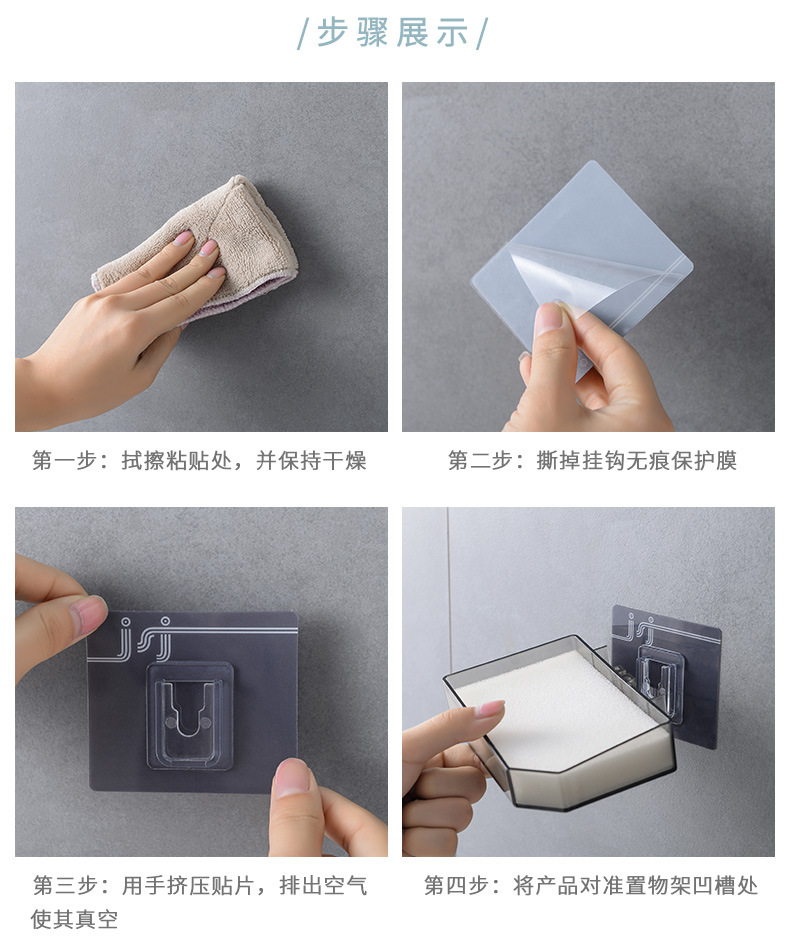 /步骤展示/

第一步：拭擦粘贴处，并保持干燥

第二步：撕掉挂钩无痕保护膜

第三步：用手挤压贴片，排出空气使其真空

第四步：将产品对准置物架凹槽处